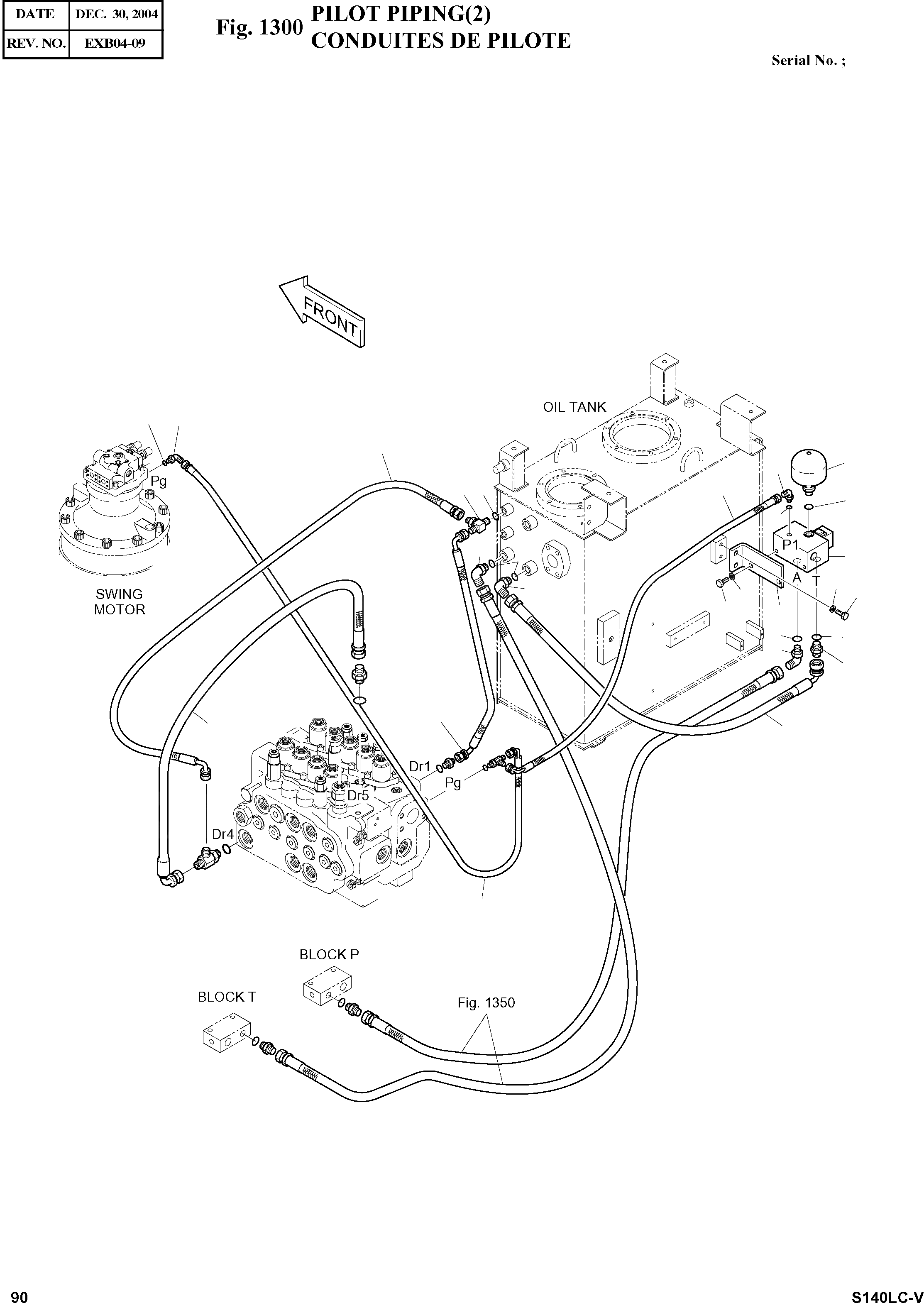 | DATE | DEC. 30, 2004 |
|---|---|
| REV. NO. | EXB04-09 |

Fig. 1300 PILOT PIPING(2)
CONDUITES DE PILOTE

Serial No. ;

FRONT

OIL TANK

Pg

SWING MOTOR

P1

A

T

Dr1

Pg

Dr5

Dr4

BLOCK P

BLOCK T

Fig. 1350

90

S140LC-V