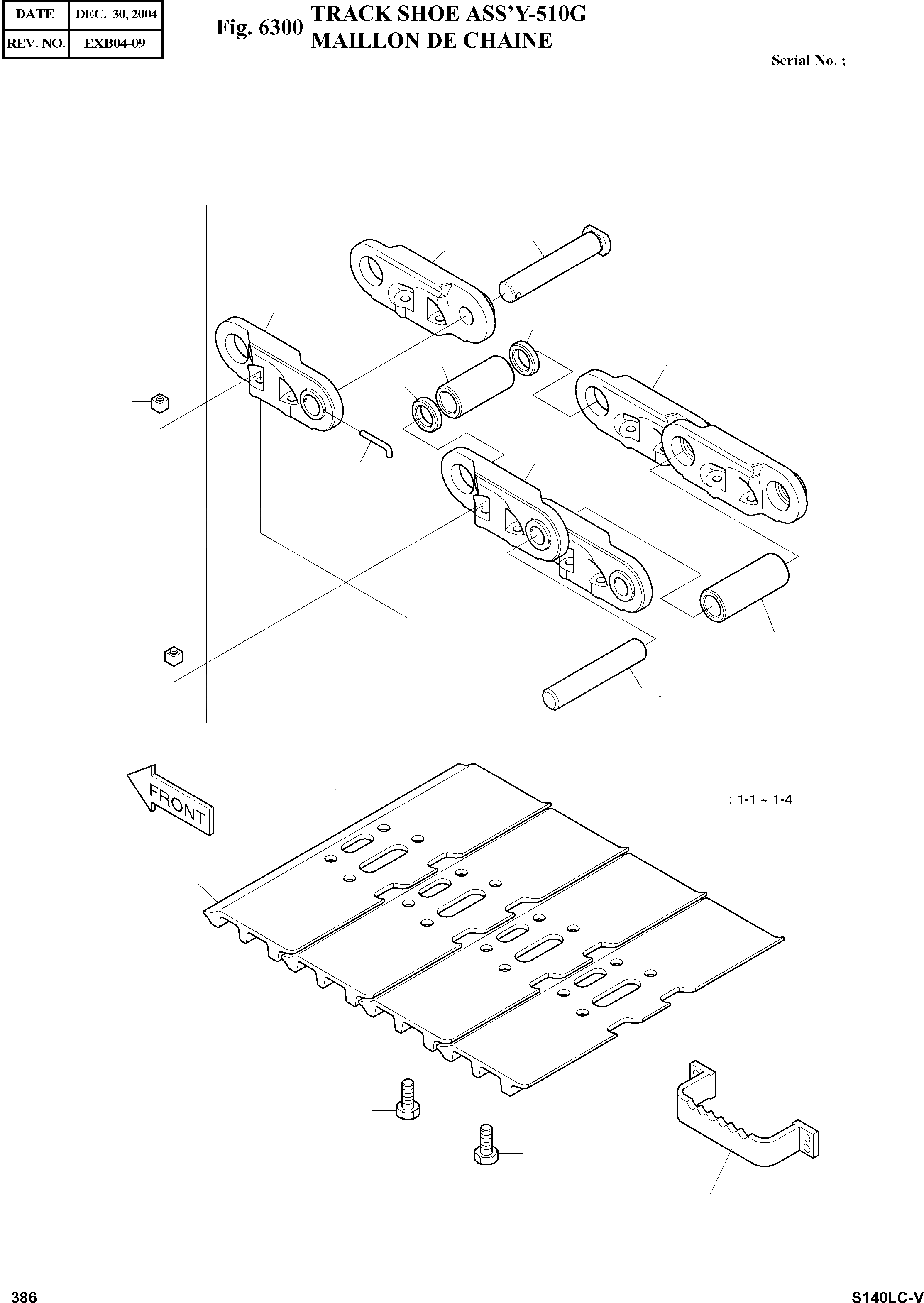 | DATE | DEC. 30, 2004 |
|---|---|
| REV. NO. | EXB04-09 |

Fig. 6300 TRACK SHOE ASS'Y-510G
MAILLON DE CHAINE

Serial No. ;

FRONT

: 1-1 ~ 1-4

386

S140LC-V