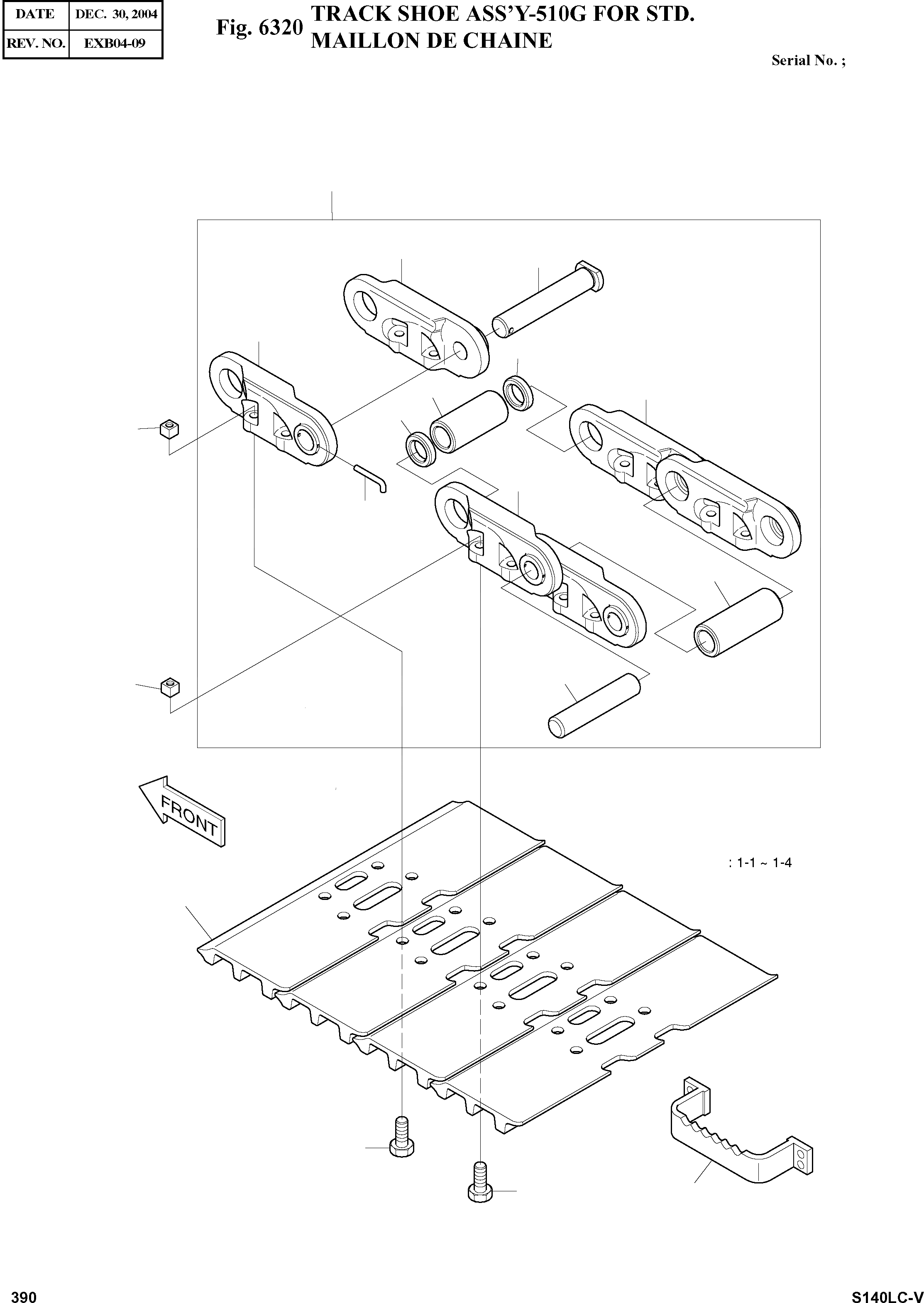 | DATE | DEC. 30, 2004 |
|---|---|
| REV. NO. | EXB04-09 |

Fig. 6320 TRACK SHOE ASS'Y-510G FOR STD.
MAILLON DE CHAINE

Serial No. ;

FRONT

: 1-1 ~ 1-4

390

S140LC-V