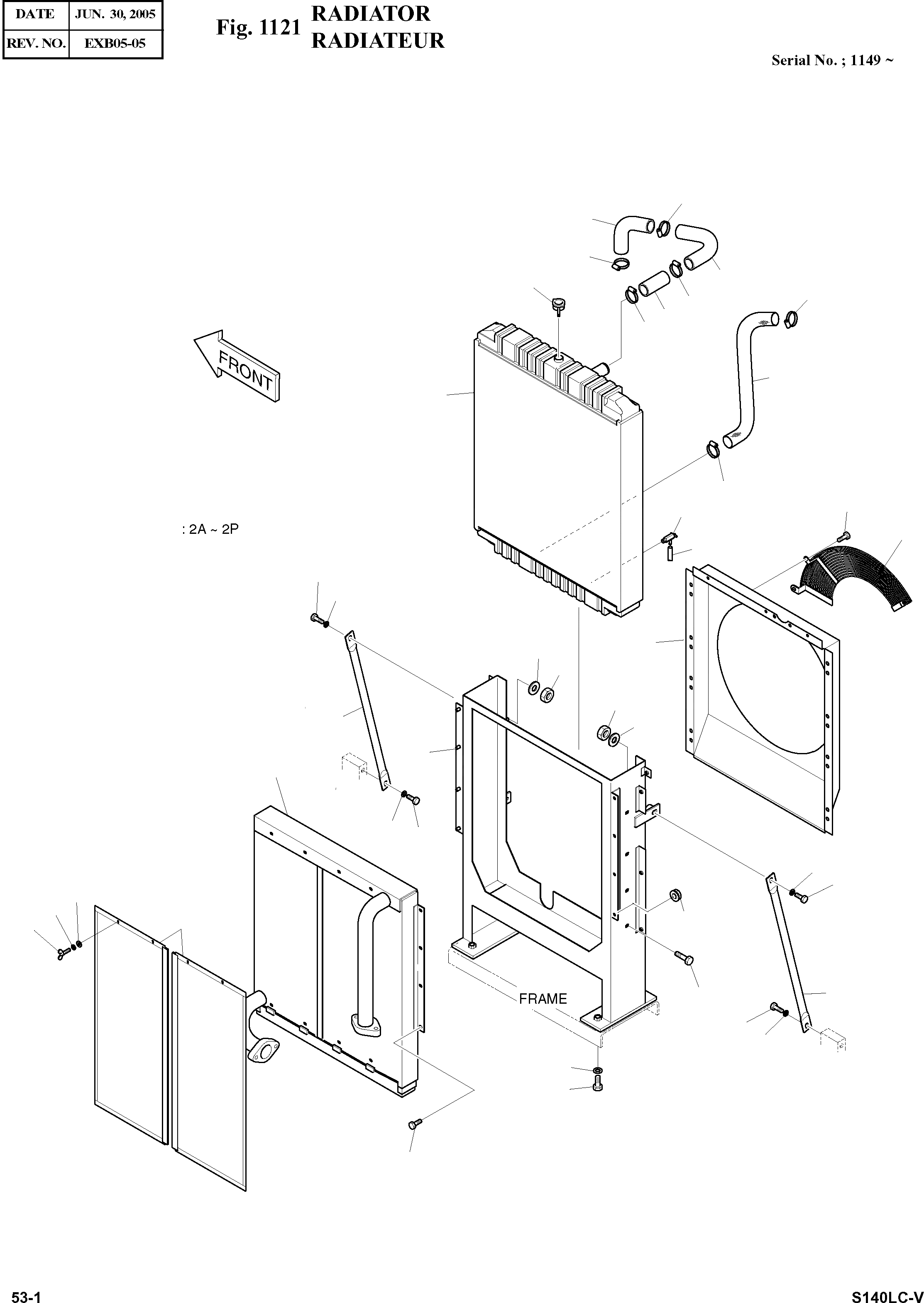 | DATE | JUN. 30, 2005 |
|---|---|
| REV. NO. | EXB05-05 |

Fig. 1121 RADIATOR
RADIATEUR

Serial No. ; 1149 ~

FRONT

: 2A ~ 2P

FRAME

53-1

S140LC-V