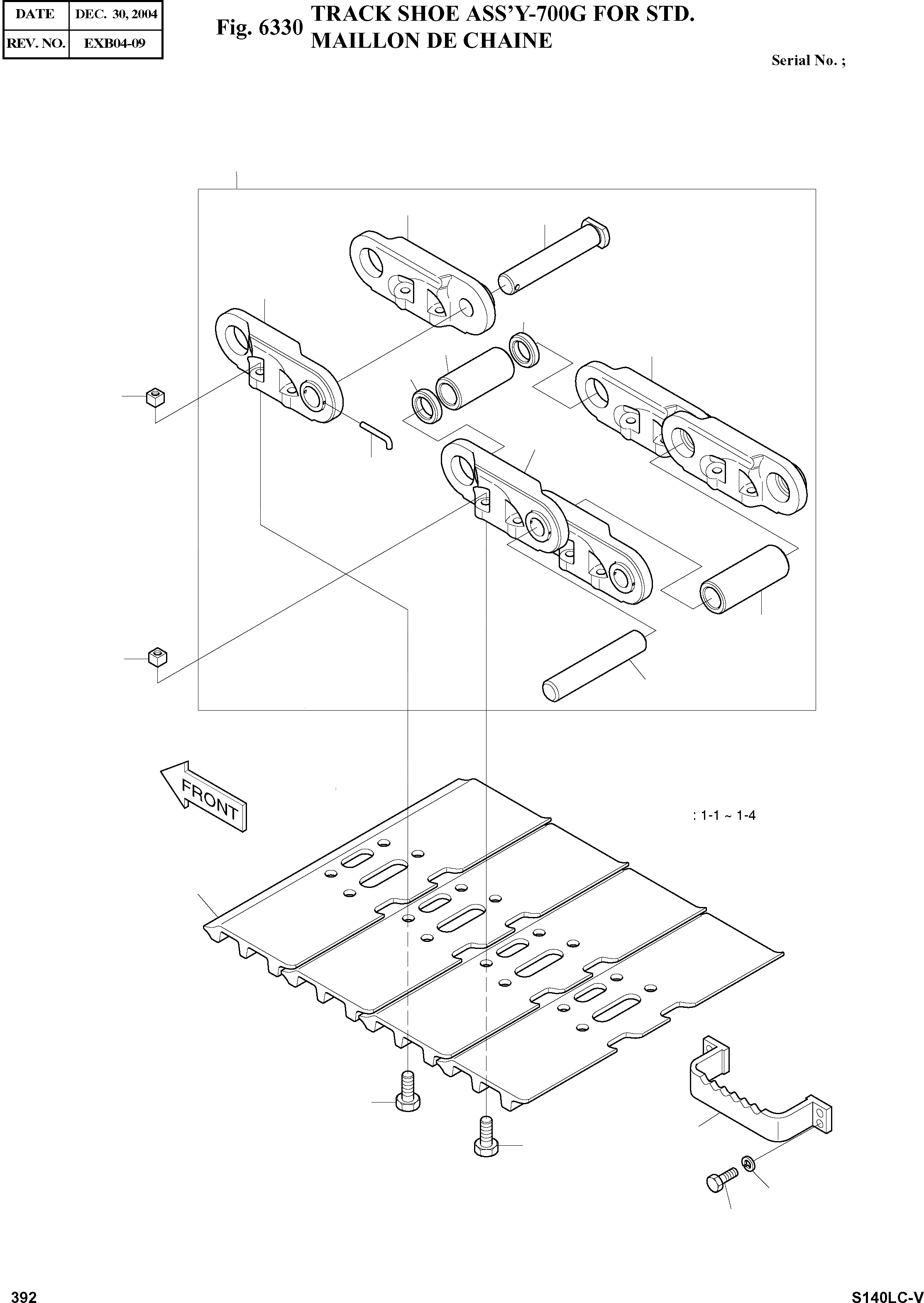 | DATE | DEC. 30, 2004 |
|---|---|
| REV. NO. | EXB04-09 |

Fig. 6330 TRACK SHOE ASS'Y-700G FOR STD.
MAILLON DE CHAINE

Serial No. ;

FRONT

: 1-1 ~ 1-4

392

S140LC-V