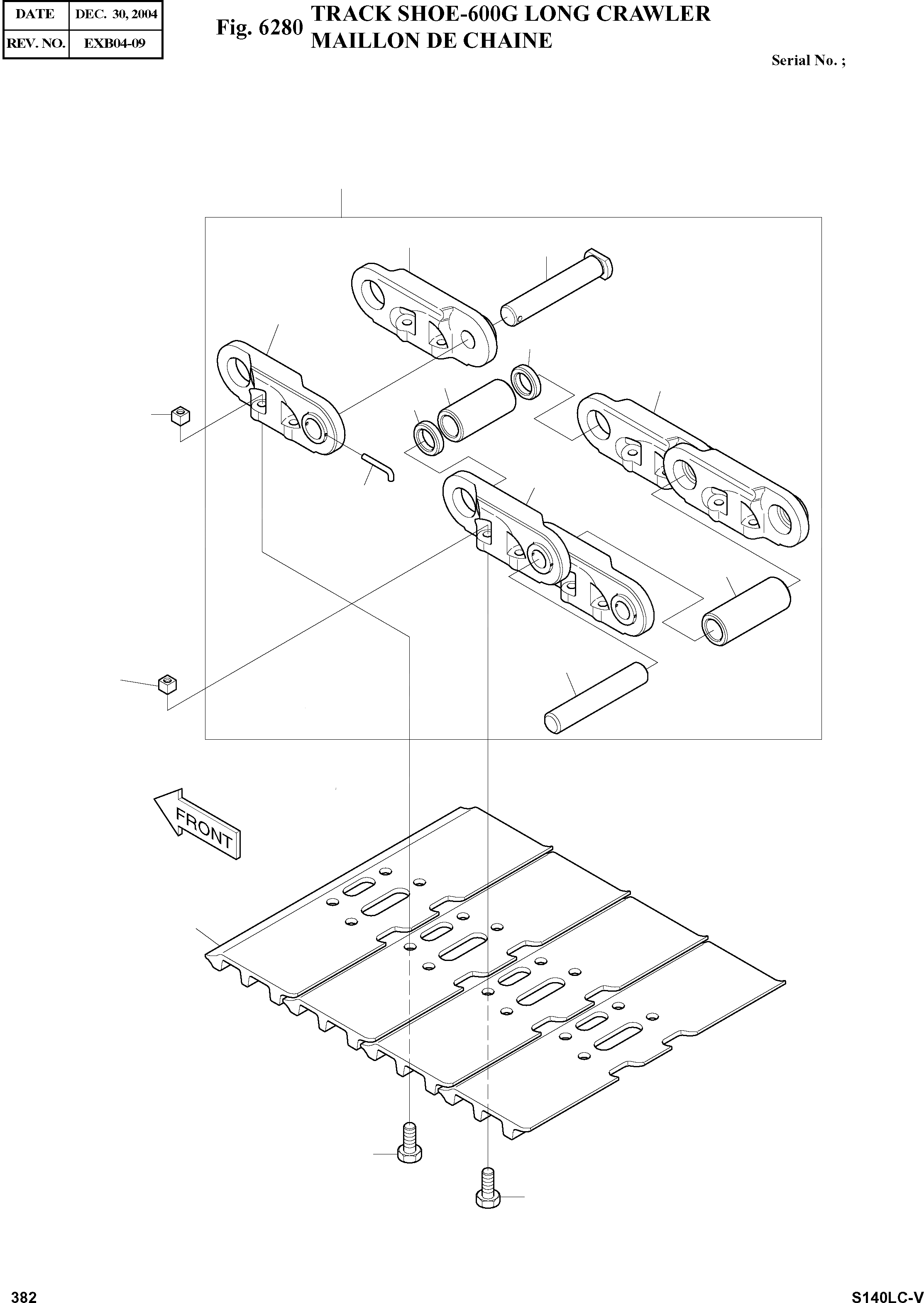 | DATE | DEC. 30, 2004 |
|---|---|
| REV. NO. | EXB04-09 |

Fig. 6280 TRACK SHOE-600G LONG CRAWLER
MAILLON DE CHAINE

Serial No. ;

FRONT

382

S140LC-V