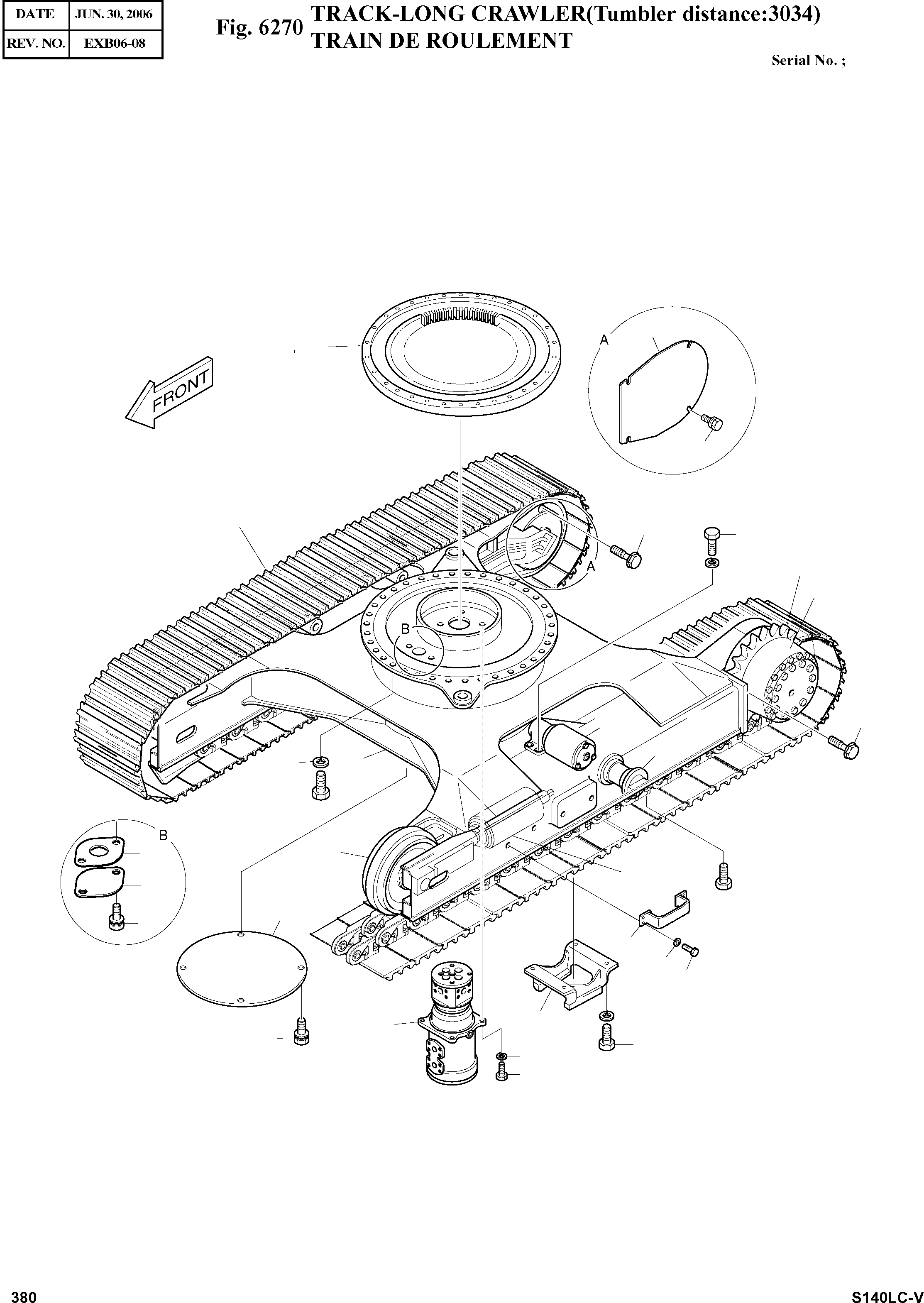 | DATE | JUN. 30, 2006 |
|---|---|
| REV. NO. | EXB06-08 |

Fig. 6270 TRACK-LONG CRAWLER(Tumbler distance:3034)
TRAIN DE ROULEMENT

Serial No. ;

FRONT

A

A

B

B

380

S140LC-V