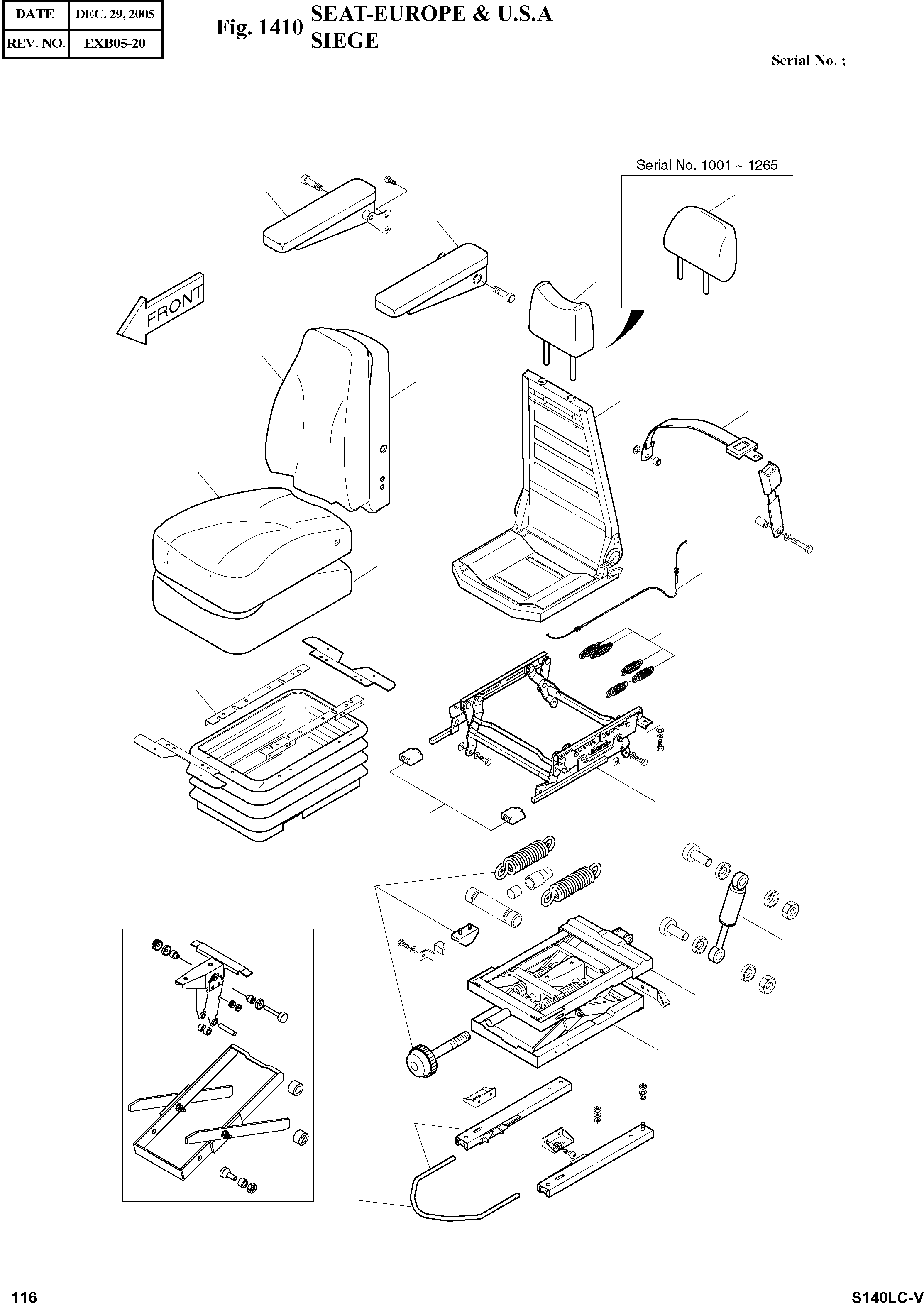 | DATE | DEC. 29, 2005 |
|---|---|
| REV. NO. | EXB05-20 |

Fig. 1410 SEAT-EUROPE & U.S.A
SIEGE

Serial No. ;

Serial No. 1001 ~ 1265

FRONT

116

S140LC-V