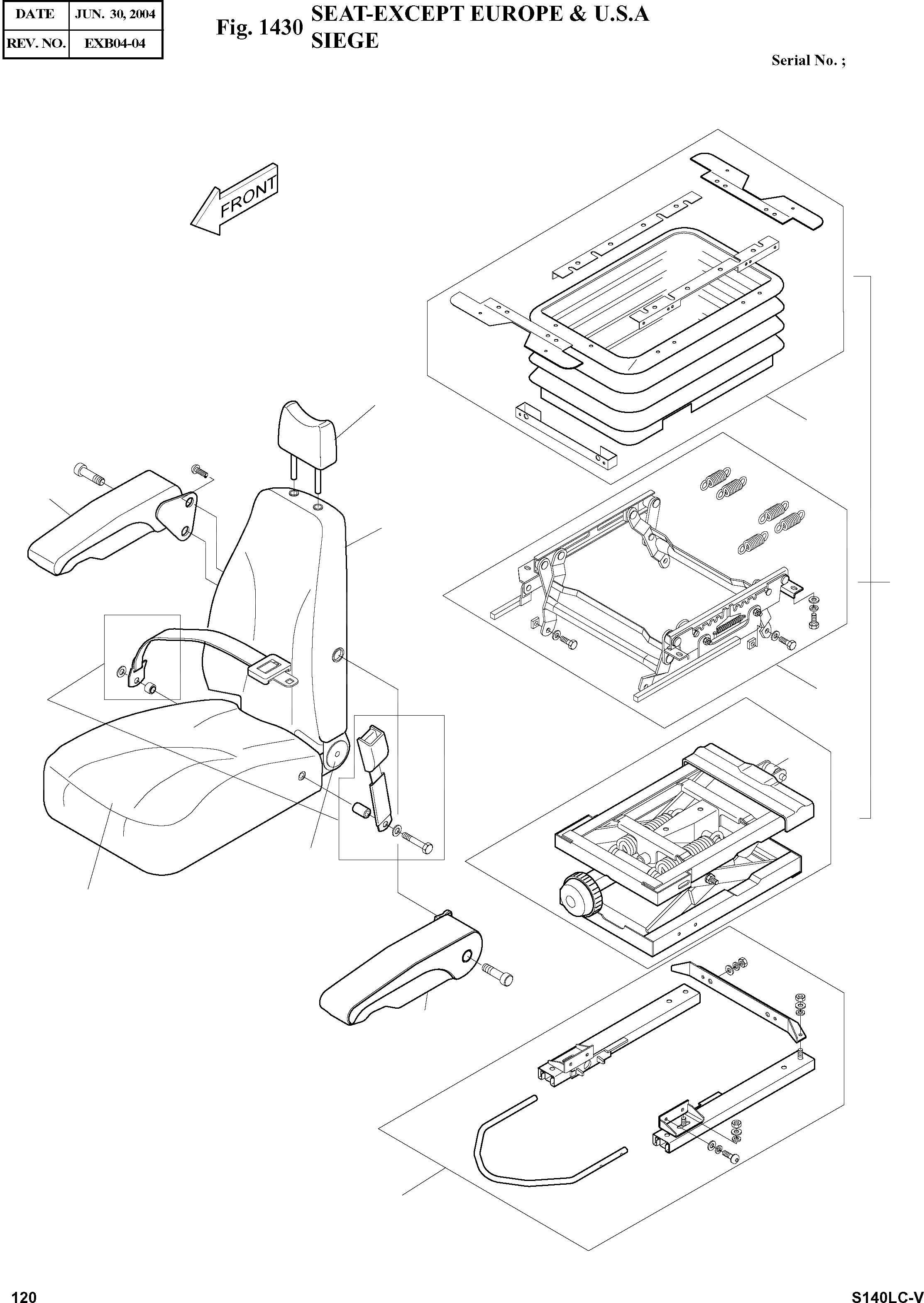 | DATE | JUN. 30, 2004 |
|---|---|
| REV. NO. | EXB04-04 |

Fig. 1430 SEAT-EXCEPT EUROPE & U.S.A
SIEGE

Serial No. ;

FRONT

120

S140LC-V