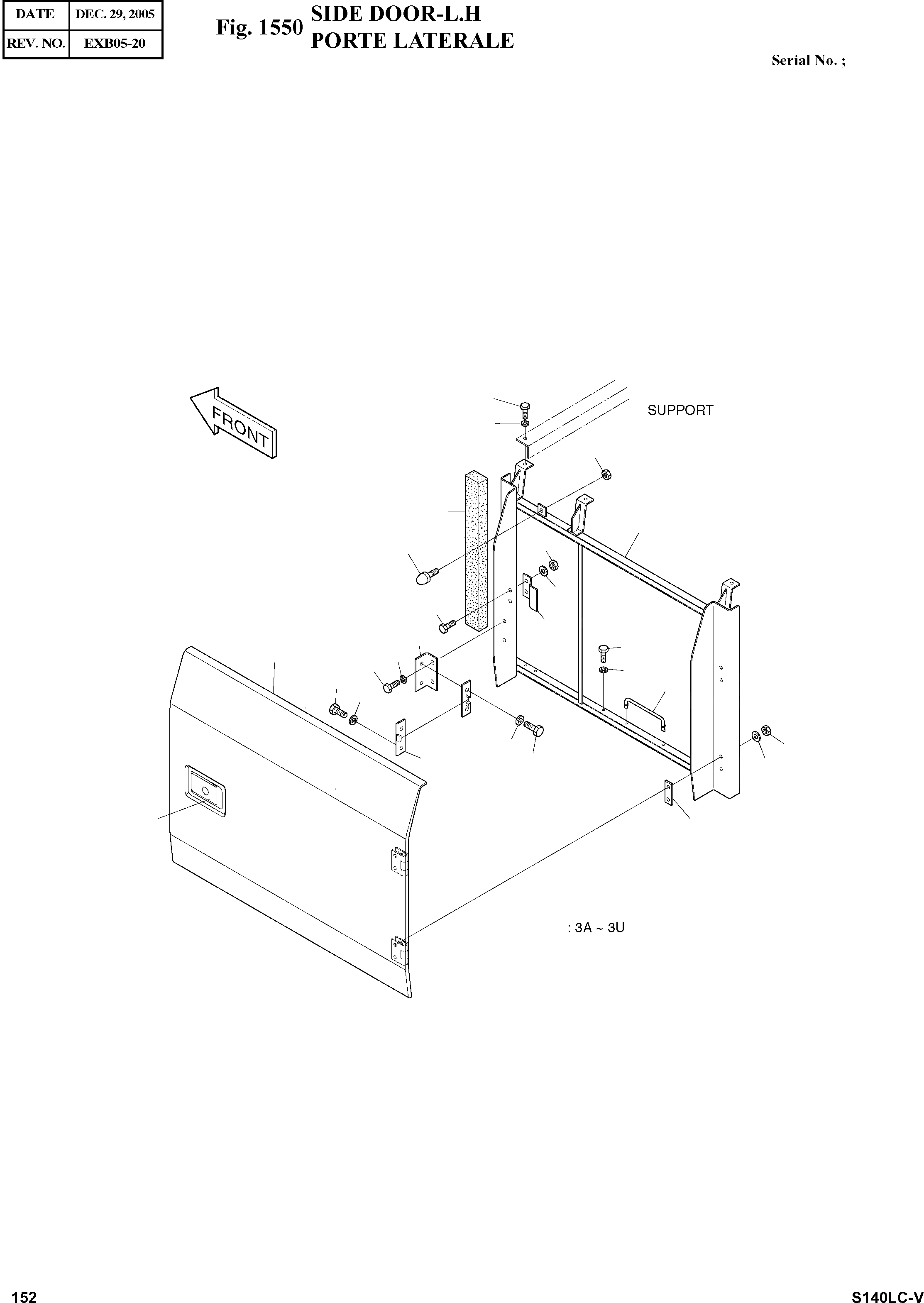 | DATE | DEC. 29, 2005 |
|---|---|
| REV. NO. | EXB05-20 |

Fig. 1550 SIDE DOOR-L.H
PORTE LATERALE

Serial No. ;

FRONT

SUPPORT

: 3A ~ 3U

152

S140LC-V