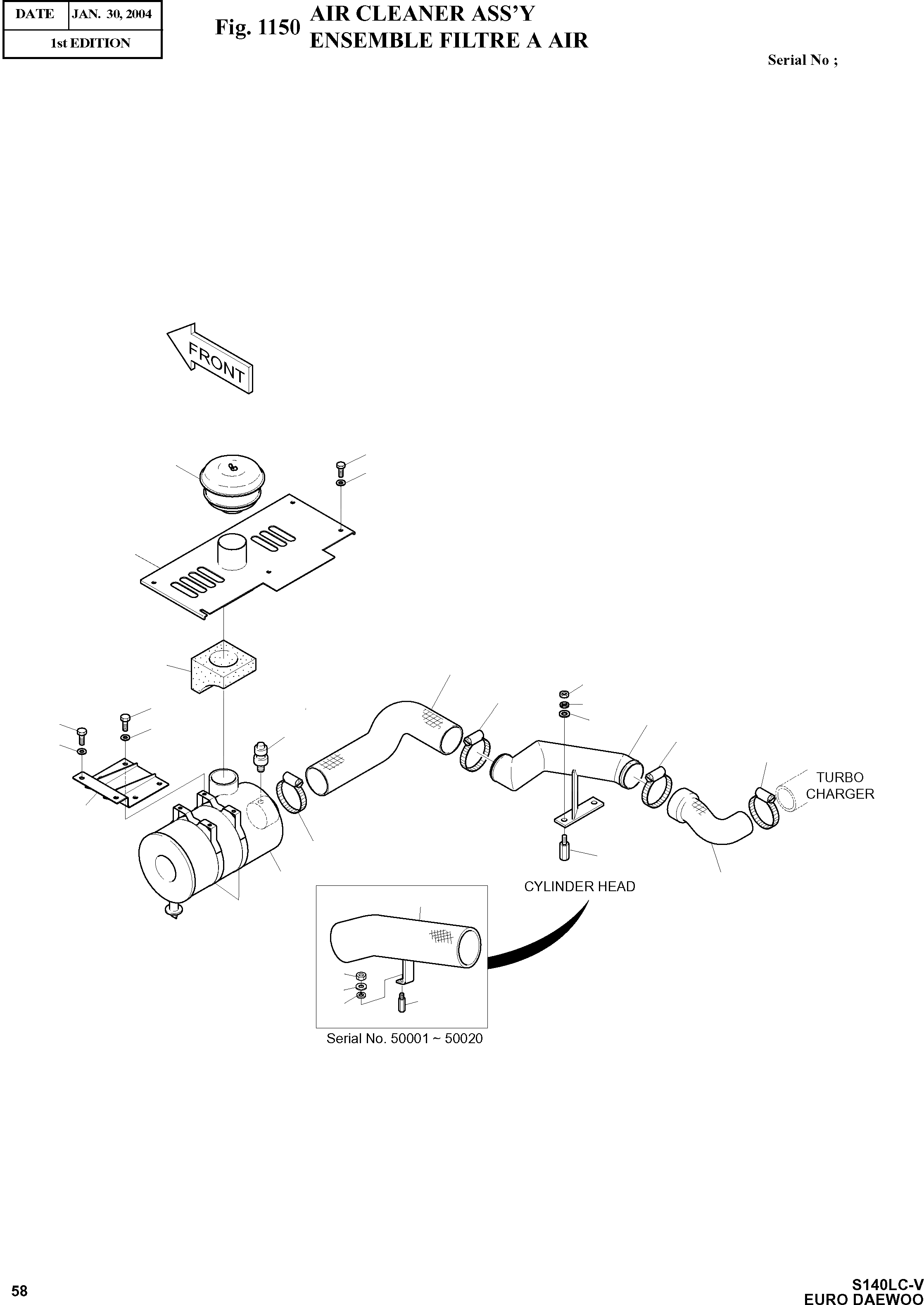 | DATE | JAN. 30, 2004 |
|---|---|
| 1st EDITION | |

Fig. 1150 AIR CLEANER ASS'Y
ENSEMBLE FILTRE A AIR

Serial No ;

FRONT

TURBO CHARGER

CYLINDER HEAD

Serial No. 50001 ~ 50020

58

S140LC-V
EURO DAEWOO