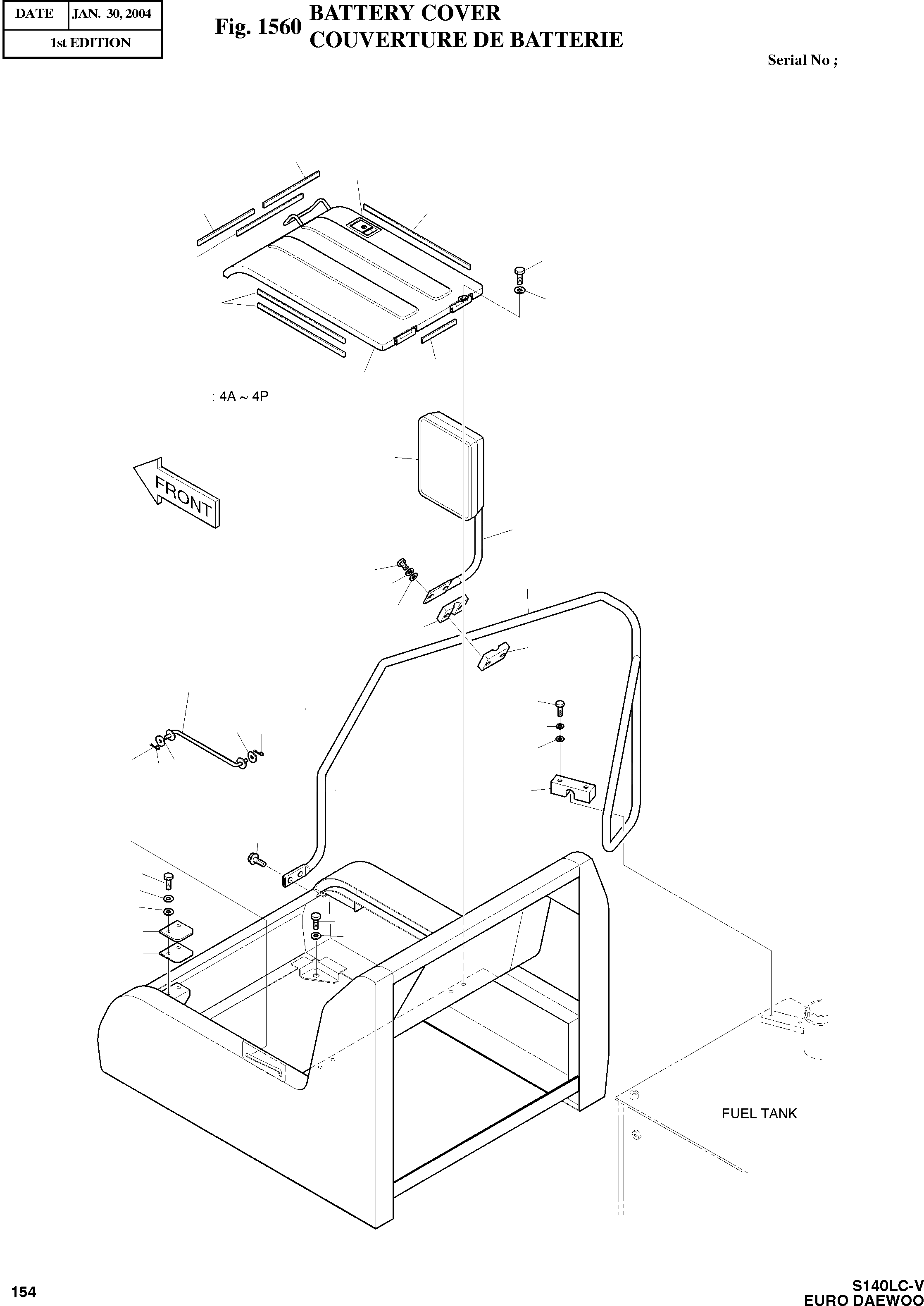 | DATE | JAN. 30, 2004 |
|---|---|
| 1st EDITION | |

Fig. 1560 BATTERY COVER
COUVERTURE DE BATTERIE

Serial No ;

: 4A ~ 4P

FRONT

FUEL TANK

154

S140LC-V
EURO DAEWOO