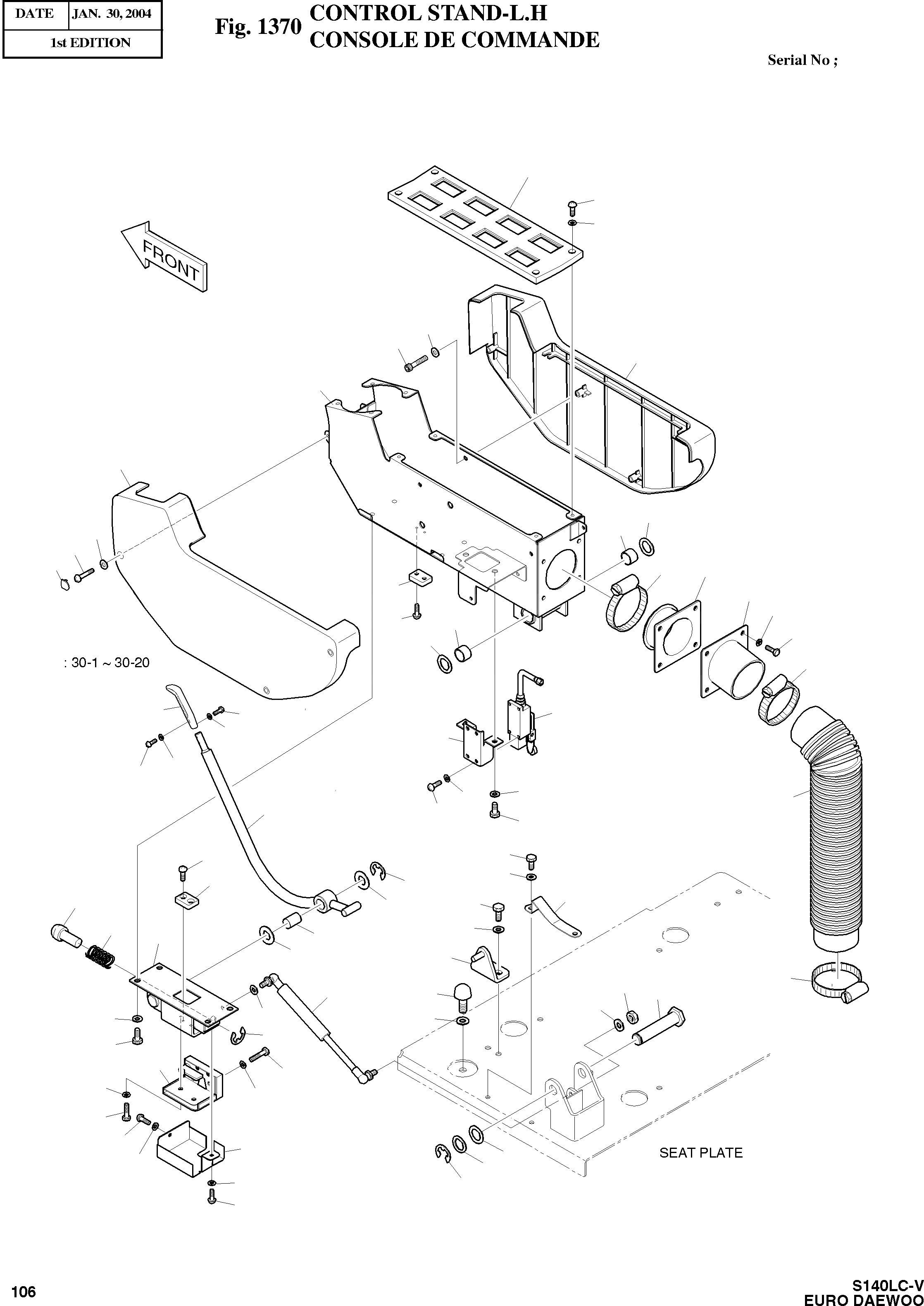 | DATE | JAN. 30, 2004 |
|---|---|
| 1st EDITION | |

Fig. 1370 CONTROL STAND-L.H
CONSOLE DE COMMANDE

Serial No ;

FRONT

: 30-1 ~ 30-20

SEAT PLATE

106

S140LC-V
EURO DAEWOO