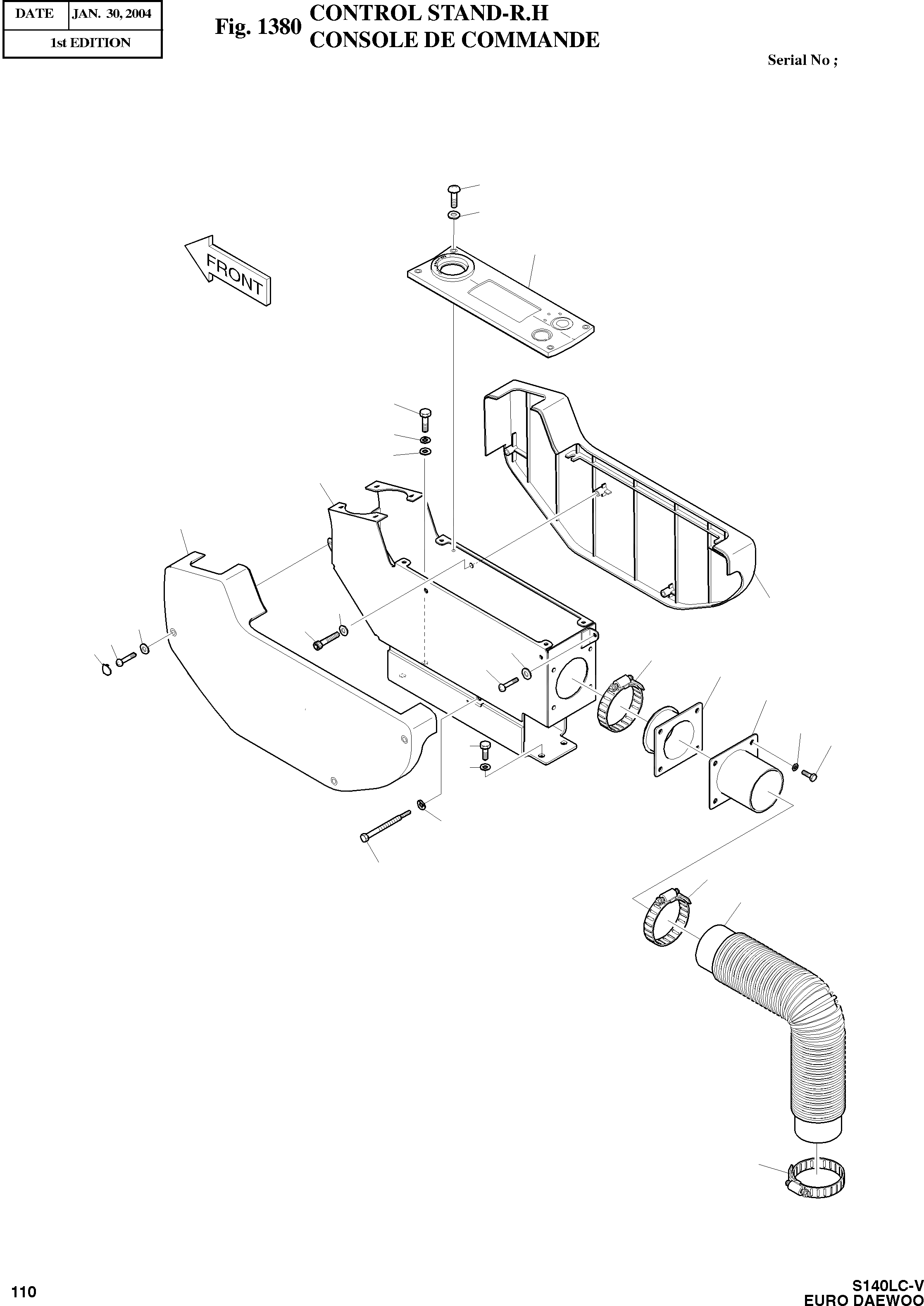 | DATE | JAN. 30, 2004 |
|---|---|
| 1st EDITION | |

Fig. 1380 CONTROL STAND-R.H
CONSOLE DE COMMANDE

Serial No ;

FRONT

110

S140LC-V
EURO DAEWOO