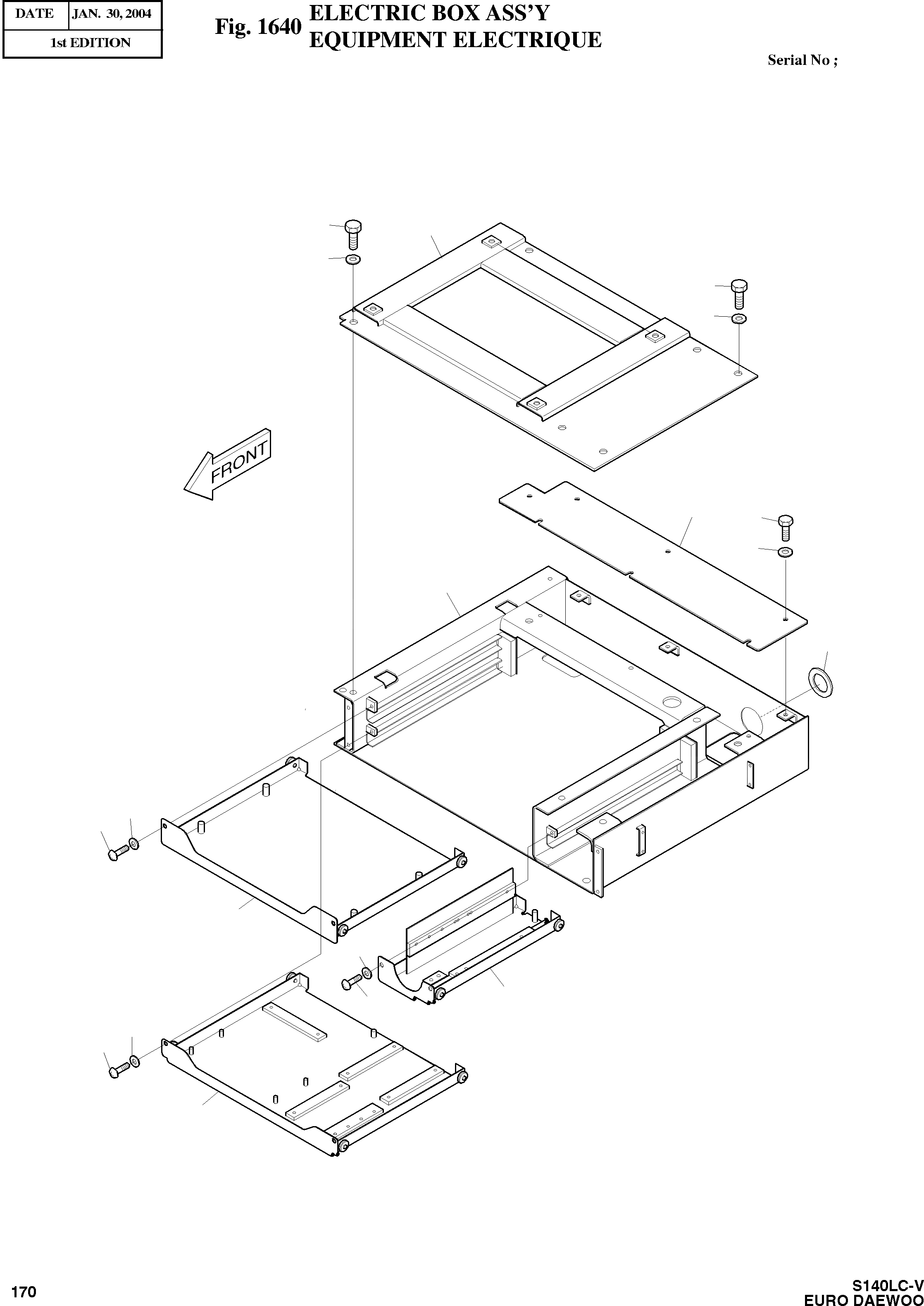 | DATE | JAN. 30, 2004 |
|---|---|
| 1st EDITION | |

Fig. 1640 ELECTRIC BOX ASS'Y
EQUIPMENT ELECTRIQUE

Serial No ;

FRONT

170

S140LC-V
EURO DAEWOO