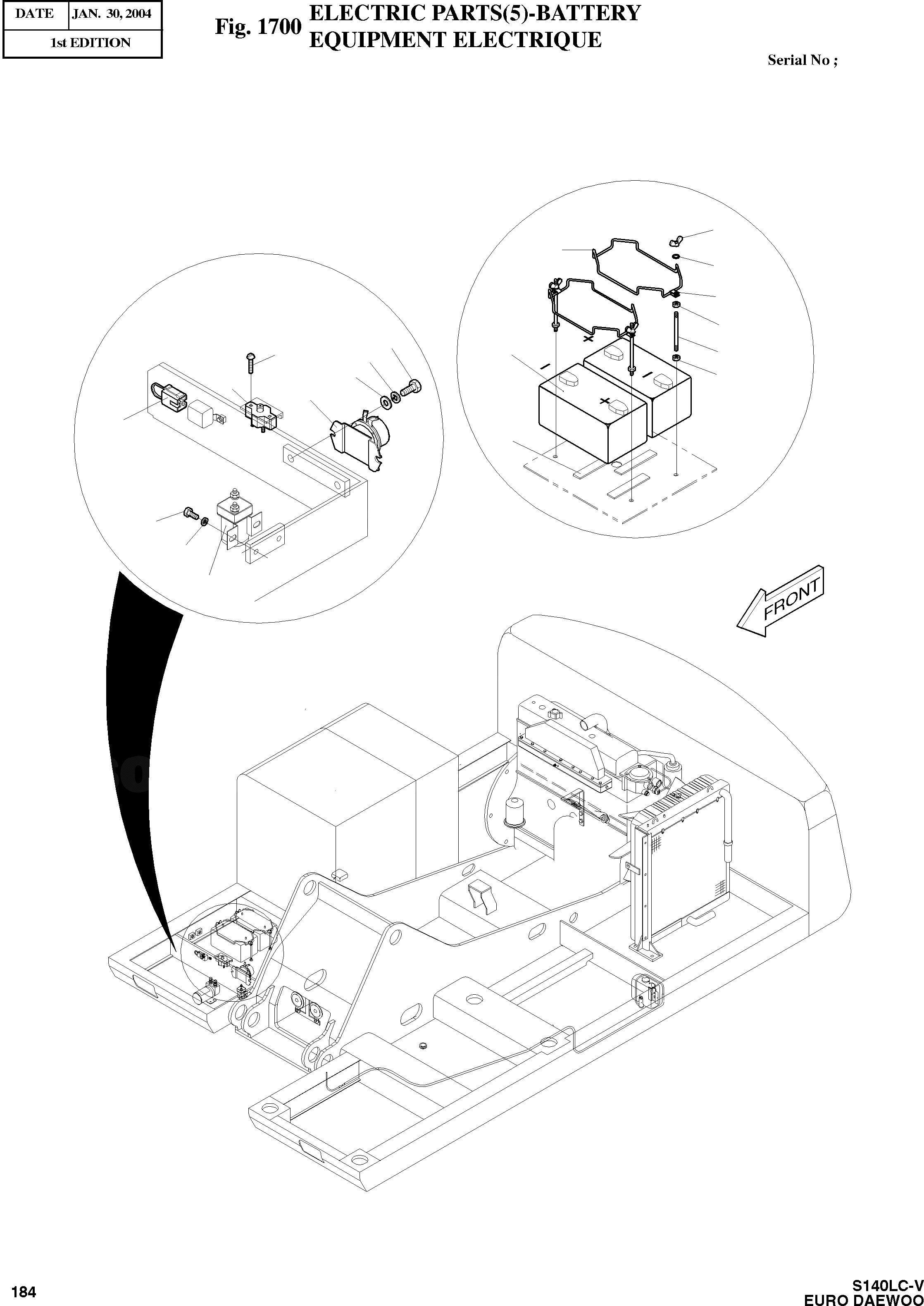 | DATE | JAN. 30, 2004 |
|---|---|
| 1st EDITION | |

Fig. 1700 ELECTRIC PARTS(5)-BATTERY
EQUIPMENT ELECTRIQUE

Serial No ;

+
-
-
+

FRONT

184

S140LC-V
EURO DAEWOO