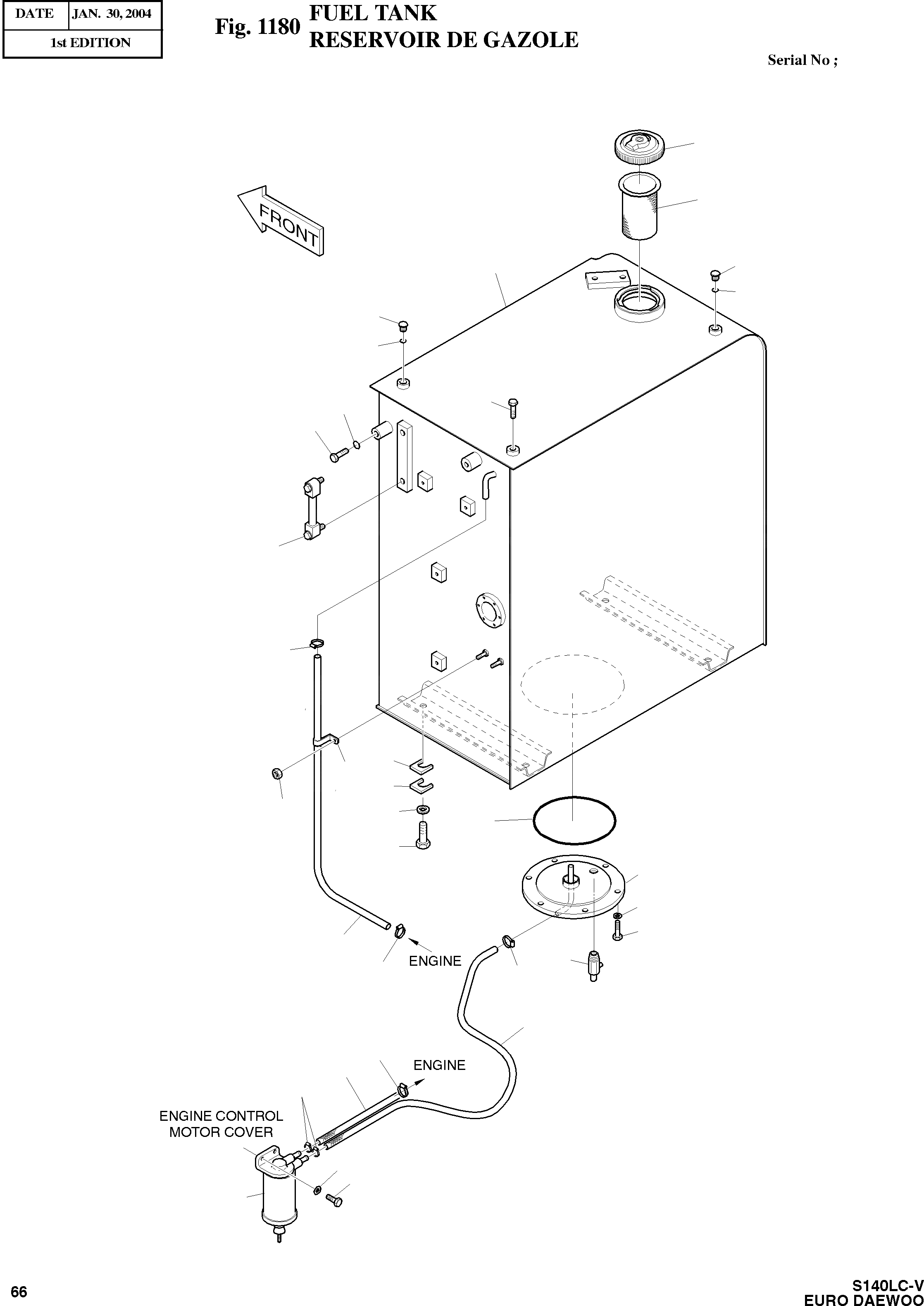 | DATE | JAN. 30, 2004 |
|---|---|
| 1st EDITION | |

Fig. 1180 FUEL TANK
RESERVOIR DE GAZOLE

Serial No ;

FRONT

ENGINE

ENGINE

ENGINE CONTROL
MOTOR COVER

66

S140LC-V
EURO DAEWOO