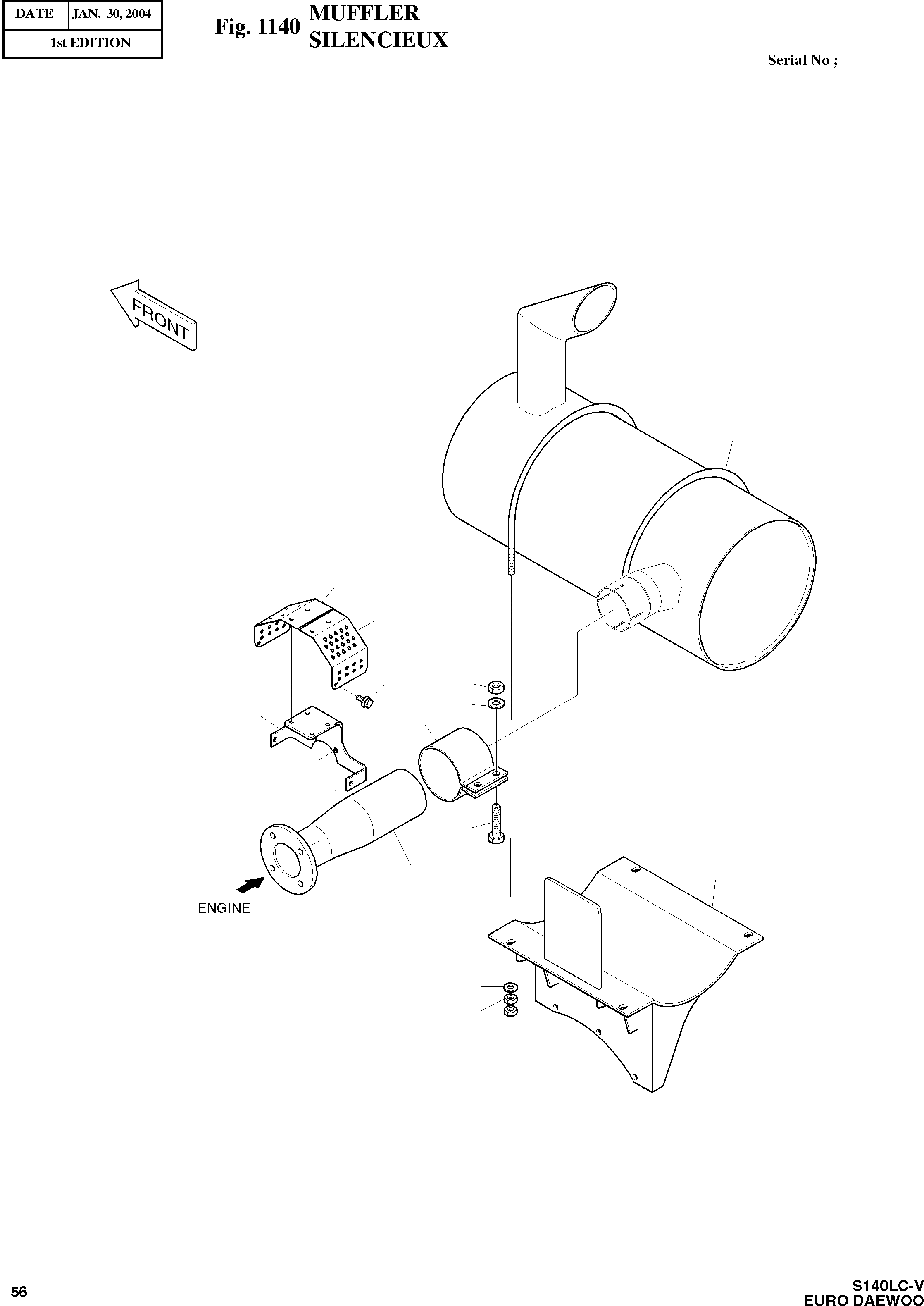 | DATE | JAN. 30, 2004 |
|---|---|
| 1st EDITION | |

Fig. 1140 MUFFLER
SILENCIEUX

Serial No ;

FRONT

ENGINE

56

S140LC-V
EURO DAEWOO