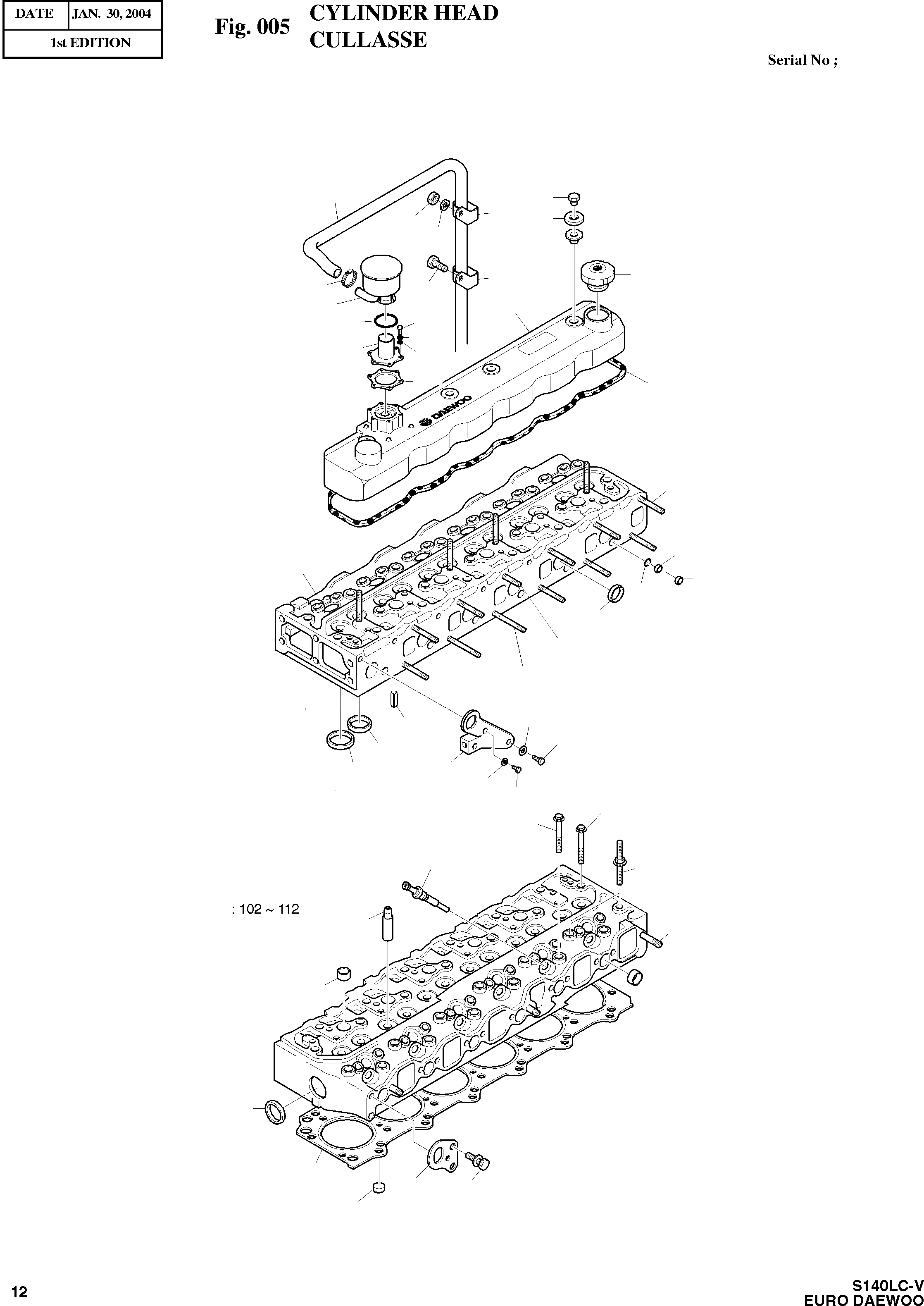 | DATE | JAN. 30, 2004 |
|---|---|
| 1st EDITION | |

Fig. 005 CYLINDER HEAD CULLASSE

Serial No ;

DAEWOO

: 102 ~ 112

12

S140LC-V
EURO DAEWOO