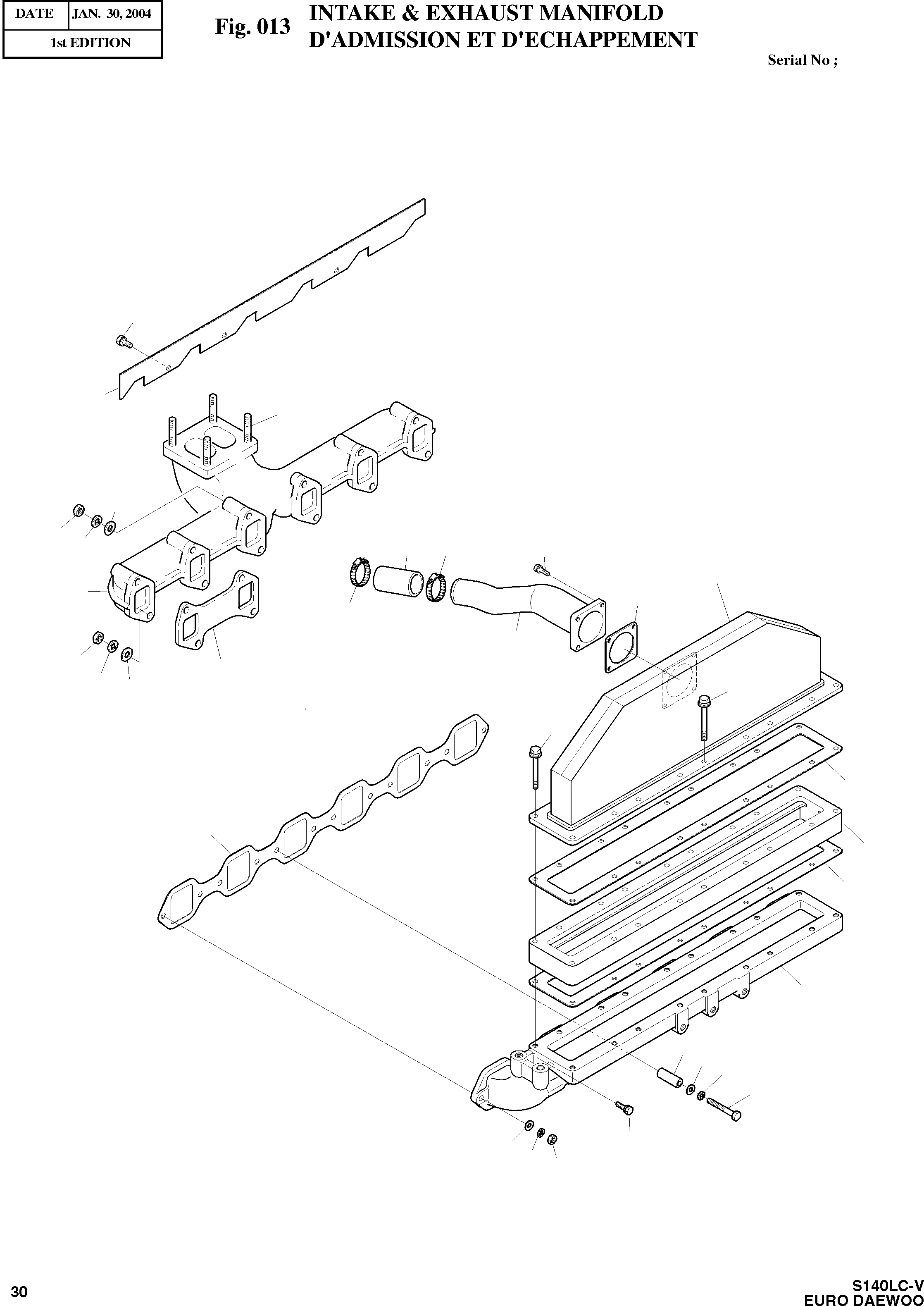 | DATE | JAN. 30, 2004 |
|---|---|
| 1st EDITION | |

Fig. 013 INTAKE & EXHAUST MANIFOLD
D'ADMISSION ET D'ECHAPPEMENT

Serial No ;

30

S140LC-V
EURO DAEWOO