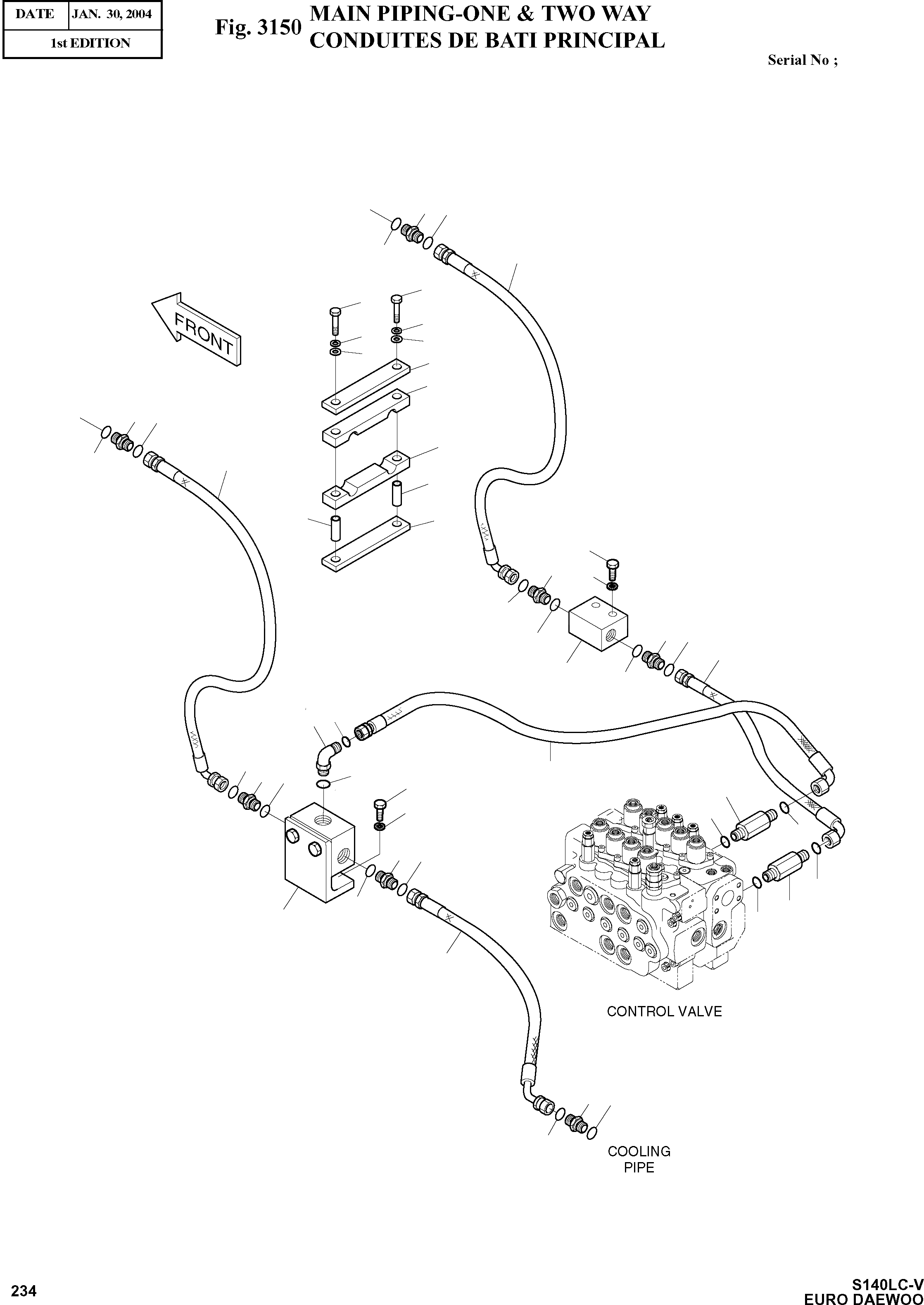 | DATE | JAN. 30, 2004 |
|---|---|
| 1st EDITION | |

Fig. 3150 MAIN PIPING-ONE & TWO WAY
CONDUITES DE BATI PRINCIPAL

Serial No ;

FRONT

CONTROL VALVE

COOLING PIPE

234

S140LC-V
EURO DAEWOO