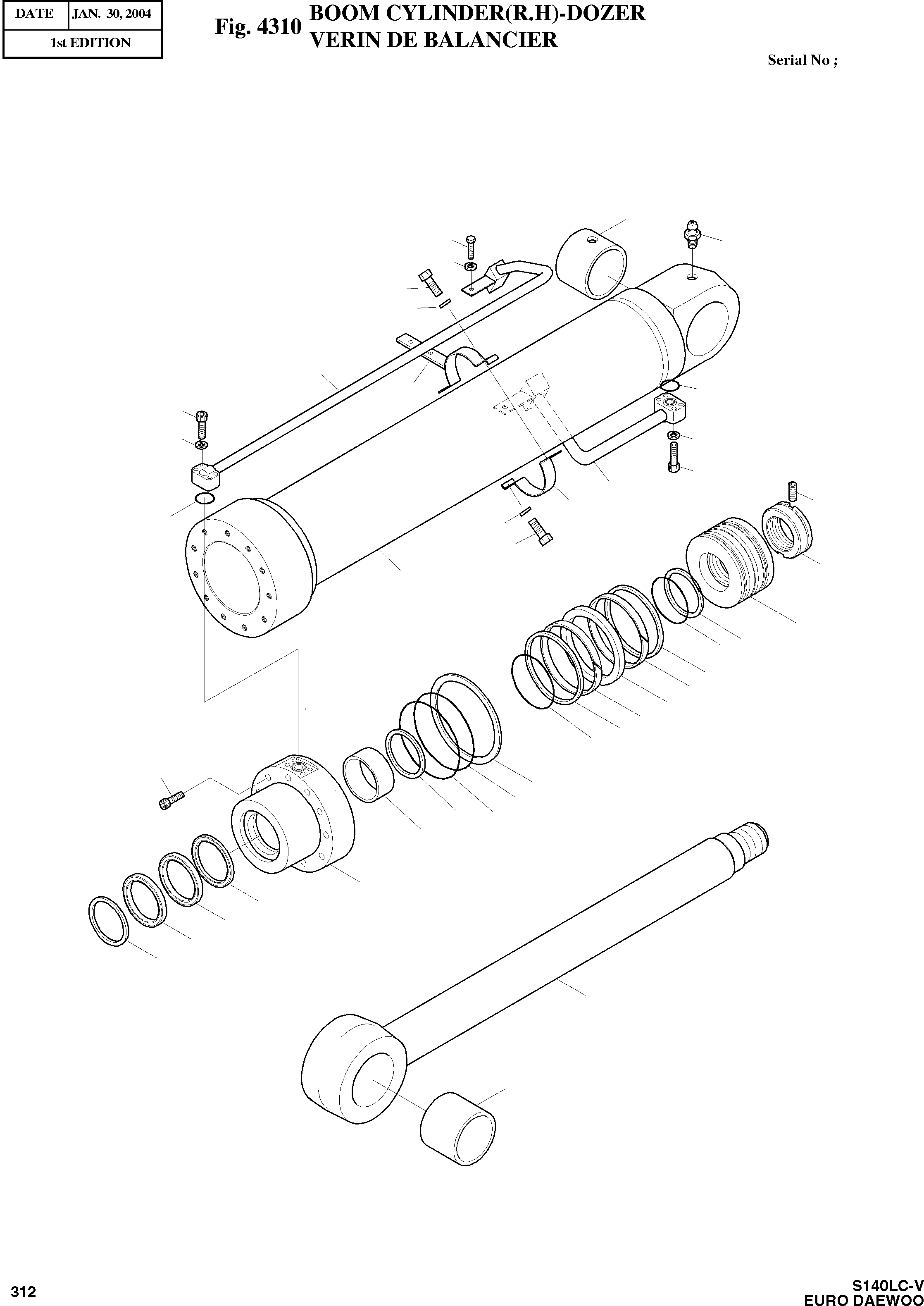 | DATE | JAN. 30, 2004 |
|---|---|
| 1st EDITION | |

Fig. 4310 BOOM CYLINDER(R.H)-DOZER
VERIN DE BALANCIER

Serial No ;

312

S140LC-V
EURO DAEWOO