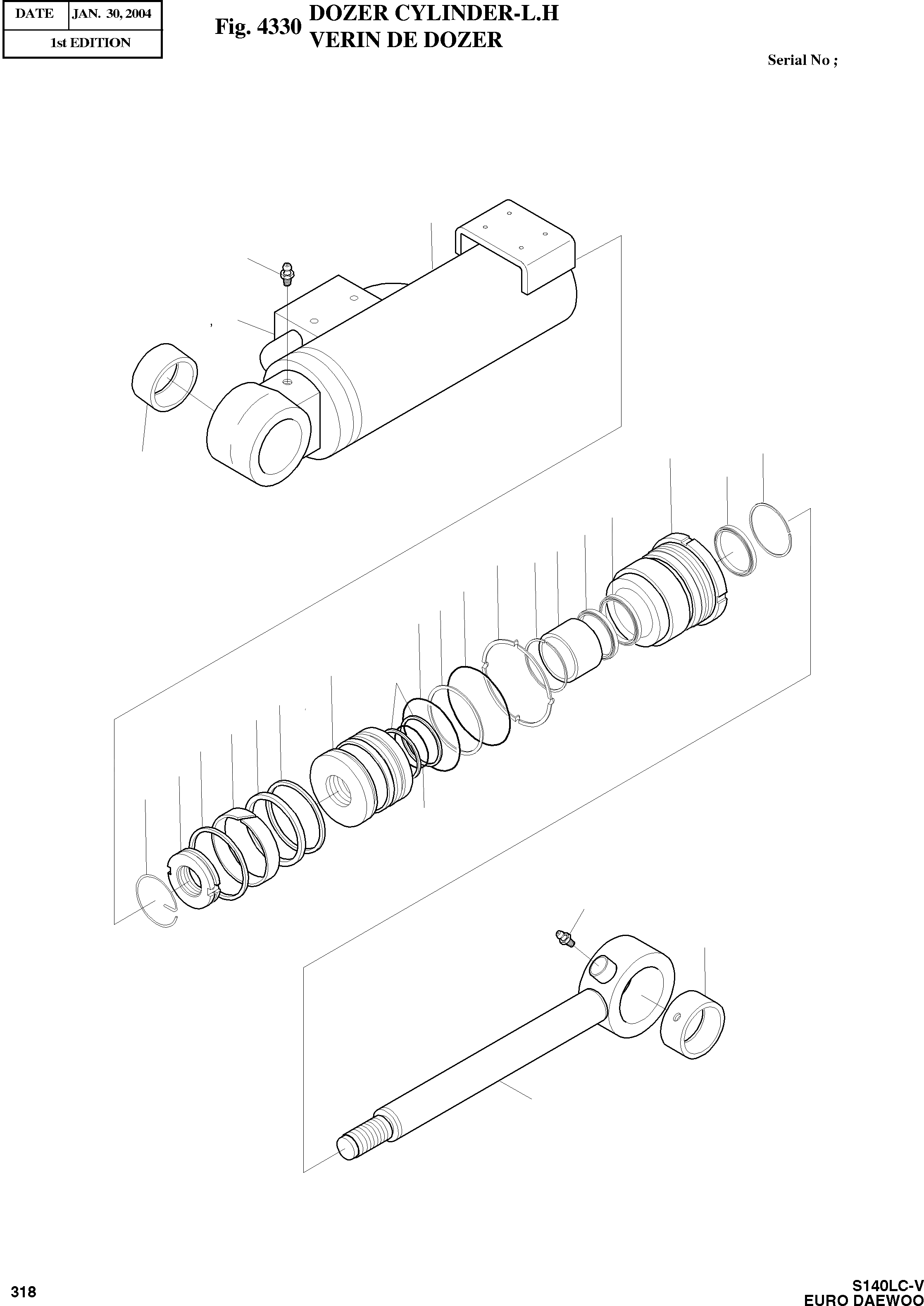 | DATE | JAN. 30, 2004 |
|---|---|
| 1st EDITION | |

Fig. 4330 DOZER CYLINDER-L.H
VERIN DE DOZER

Serial No ;

318

S140LC-V
EURO DAEWOO