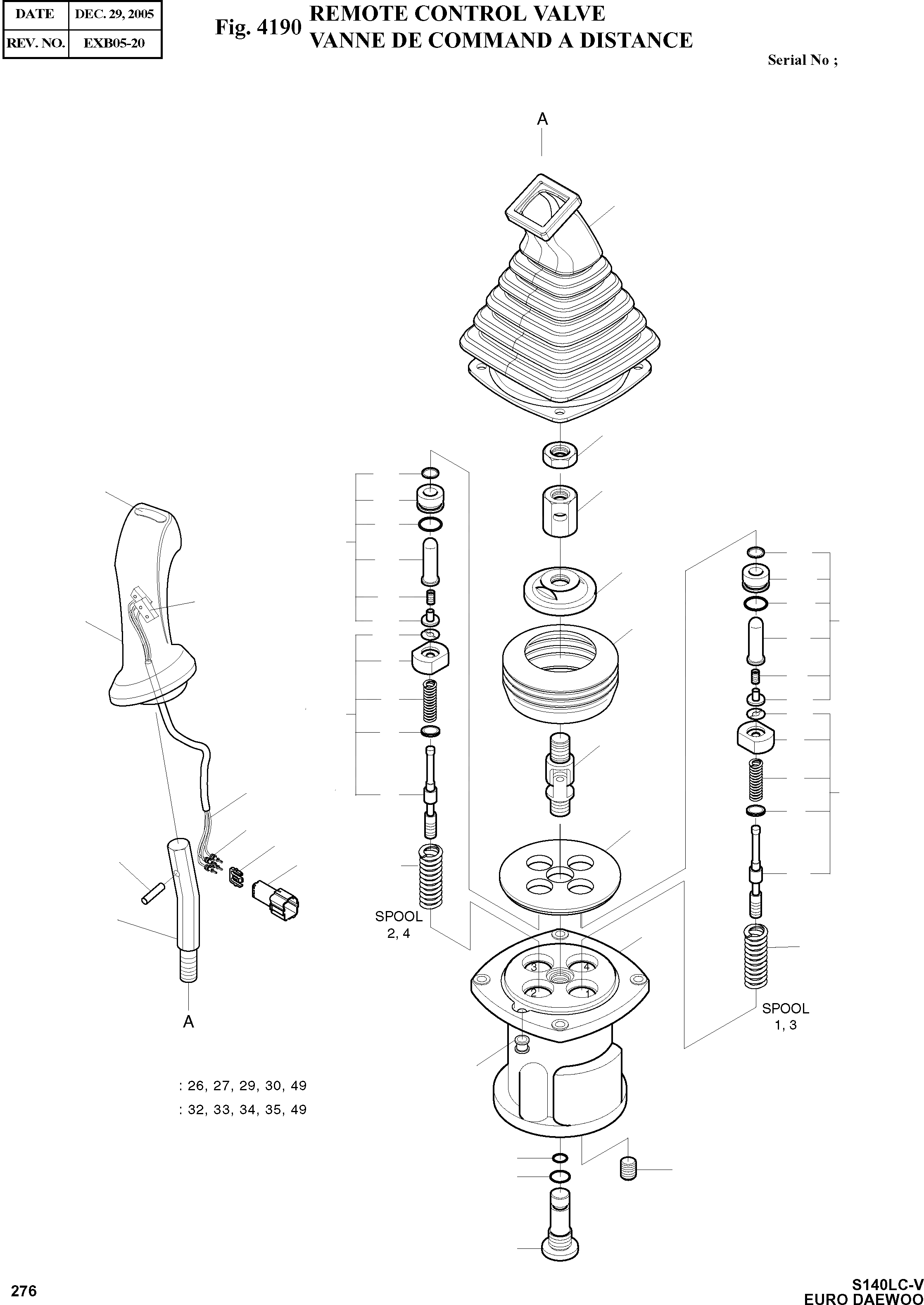 | DATE | DEC. 29, 2005 |
|---|---|
| REV. NO. | EXB05-20 |

Fig. 4190 REMOTE CONTROL VALVE
VANNE DE COMMAND A DISTANCE

Serial No ;

A

SPOOL
2, 4

3
4
2
1

SPOOL
1, 3

A

: 26, 27, 29, 30, 49
: 32, 33, 34, 35, 49

276

S140LC-V
EURO DAEWOO