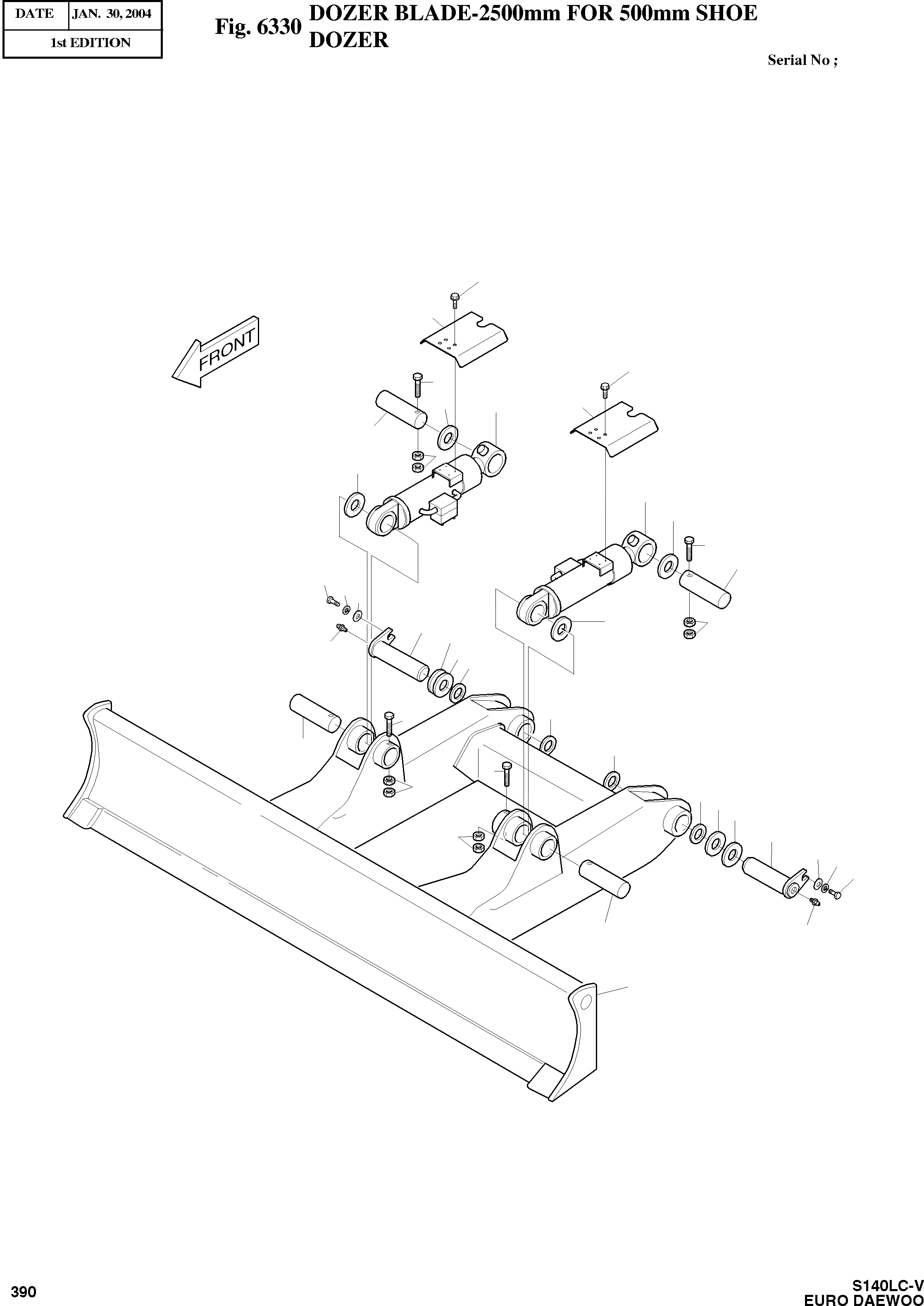 | DATE | JAN. 30, 2004 |
|---|---|
| 1st EDITION | |

Fig. 6330 DOZER BLADE-2500mm FOR 500mm SHOE DOZER

Serial No ;

FRONT

390

S140LC-V
EURO DAEWOO