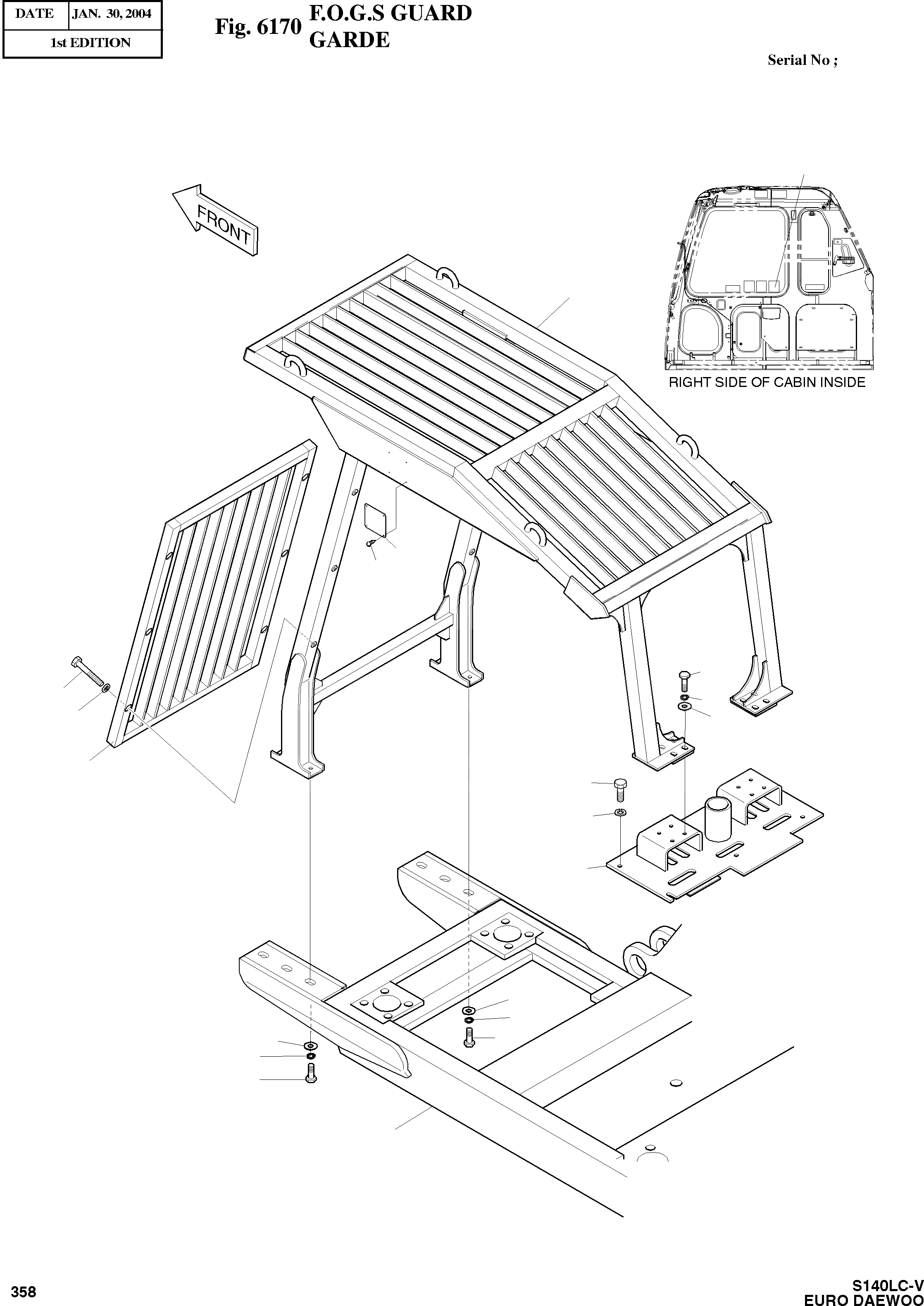 | DATE | JAN. 30, 2004 |
|---|---|
| 1st EDITION | |

Fig. 6170 F.O.G.S GUARD
GARDE

Serial No ;

FRONT

RIGHT SIDE OF CABIN INSIDE

358

S140LC-V
EURO DAEWOO