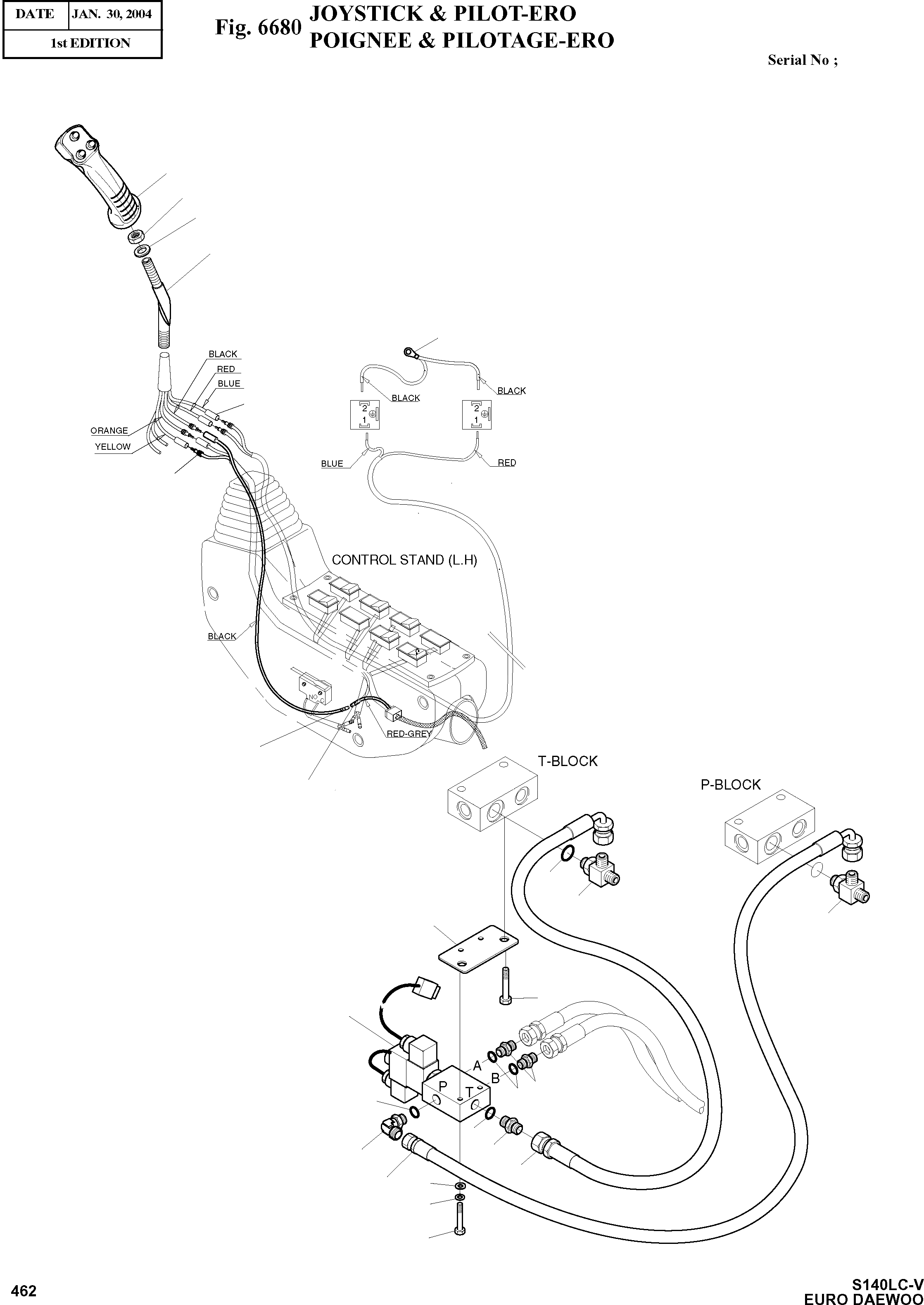 | DATE | JAN. 30, 2004 |
|---|---|
| 1st EDITION | |

Fig. 6680 JOYSTICK & PILOT-ERO
POIGNEE & PILOTAGE-ERO

Serial No ;

BLACK
RED
BLUE
ORANGE
YELLOW

BLACK
BLACK
2
1
2
1
BLUE
RED

CONTROL STAND (L.H)

BLACK

NO
C

RED-GREY

T-BLOCK

P-BLOCK

A
B
P
T

462

S140LC-V
EURO DAEWOO