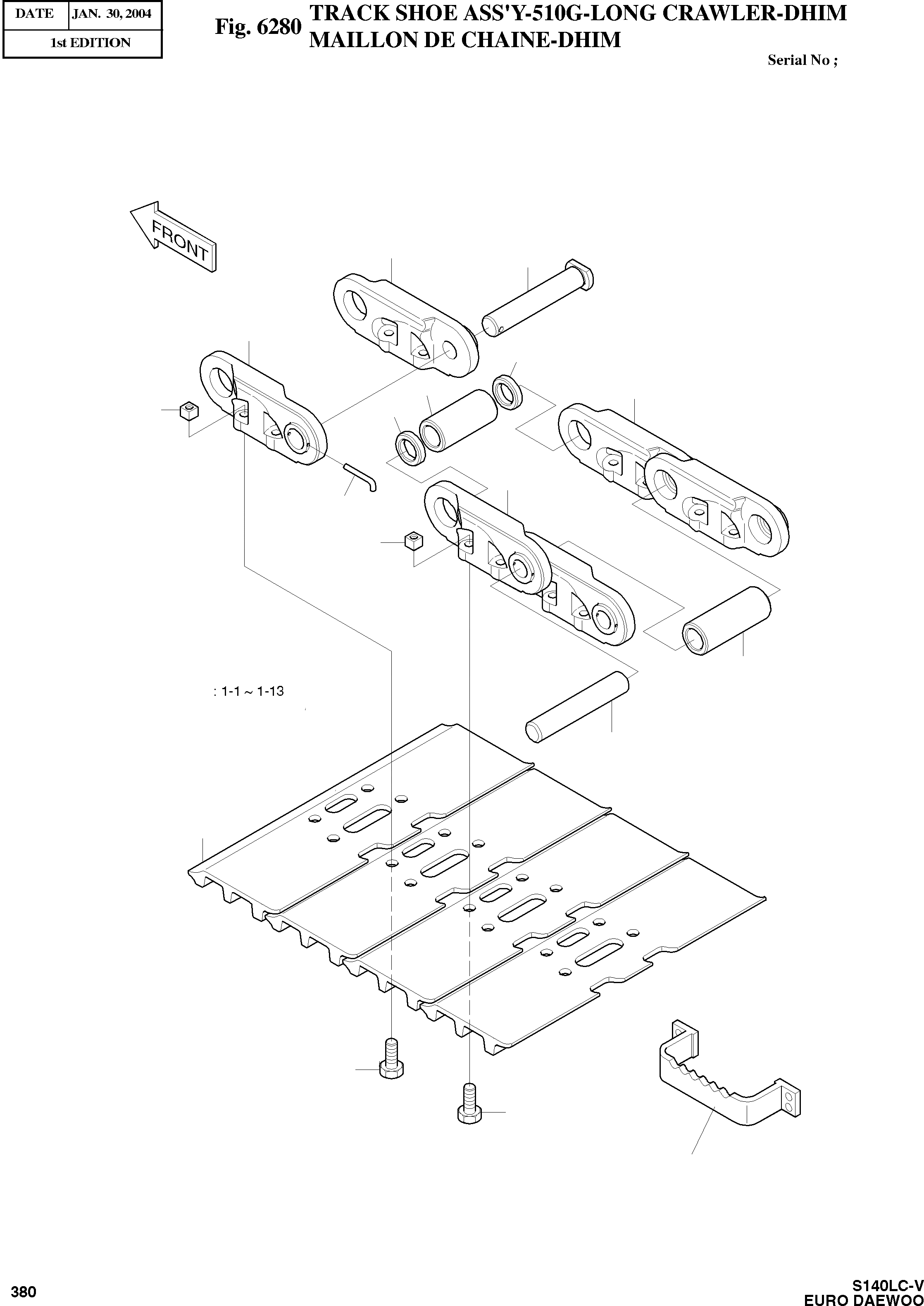 | DATE | JAN. 30, 2004 |
|---|---|
| 1st EDITION | |

Fig. 6280 TRACK SHOE ASS'Y-510G-LONG CRAWLER-DHIM
MAILLON DE CHAINE-DHIM

Serial No ;

FRONT

: 1-1 ~ 1-13

380

S140LC-V
EURO DAEWOO