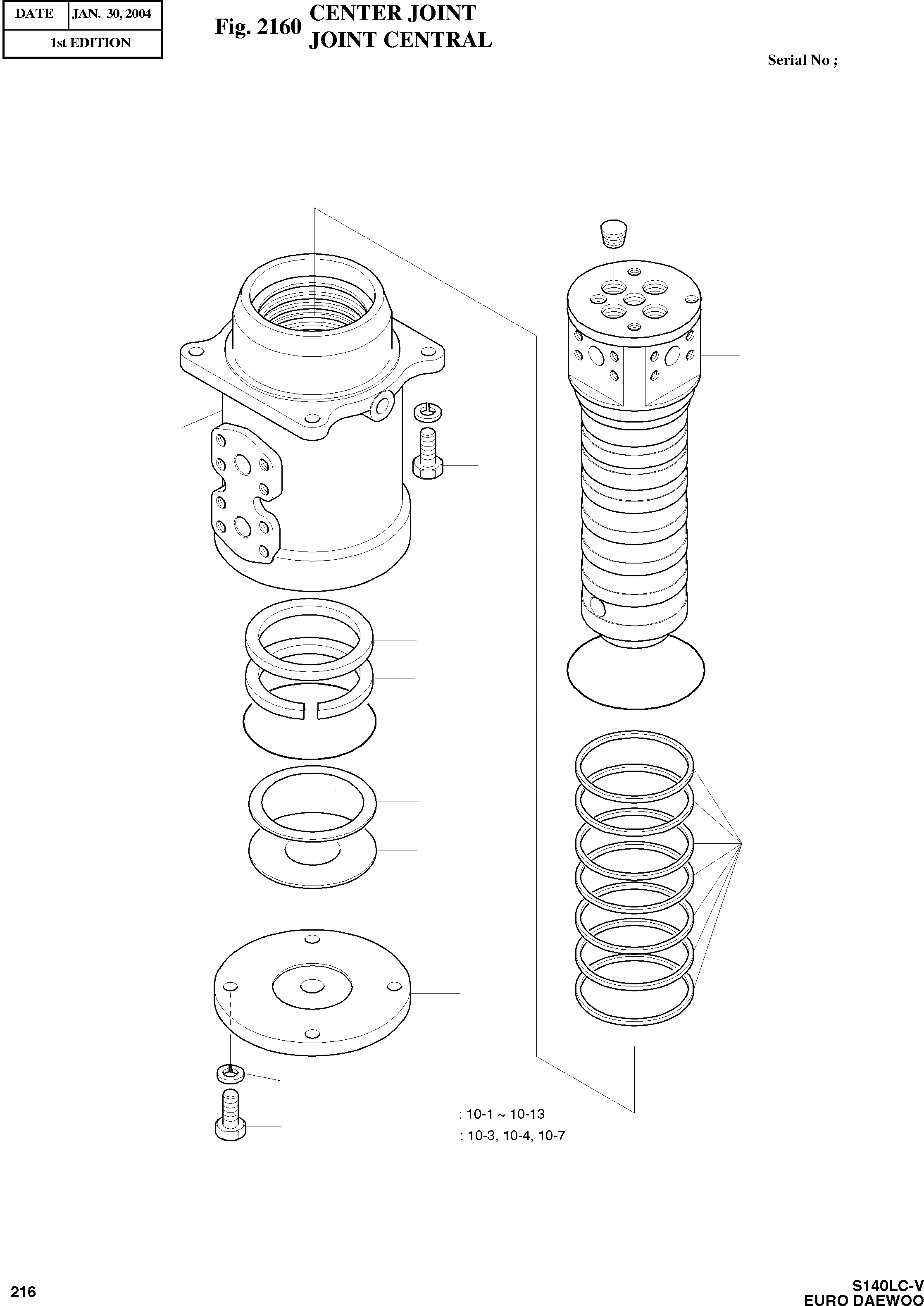 | DATE | JAN. 30, 2004 |
|---|---|
| 1st EDITION | |

Fig. 2160 CENTER JOINT
JOINT CENTRAL

Serial No ;

: 10-1 ~ 10-13
: 10-3, 10-4, 10-7

216

S140LC-V
EURO DAEWOO