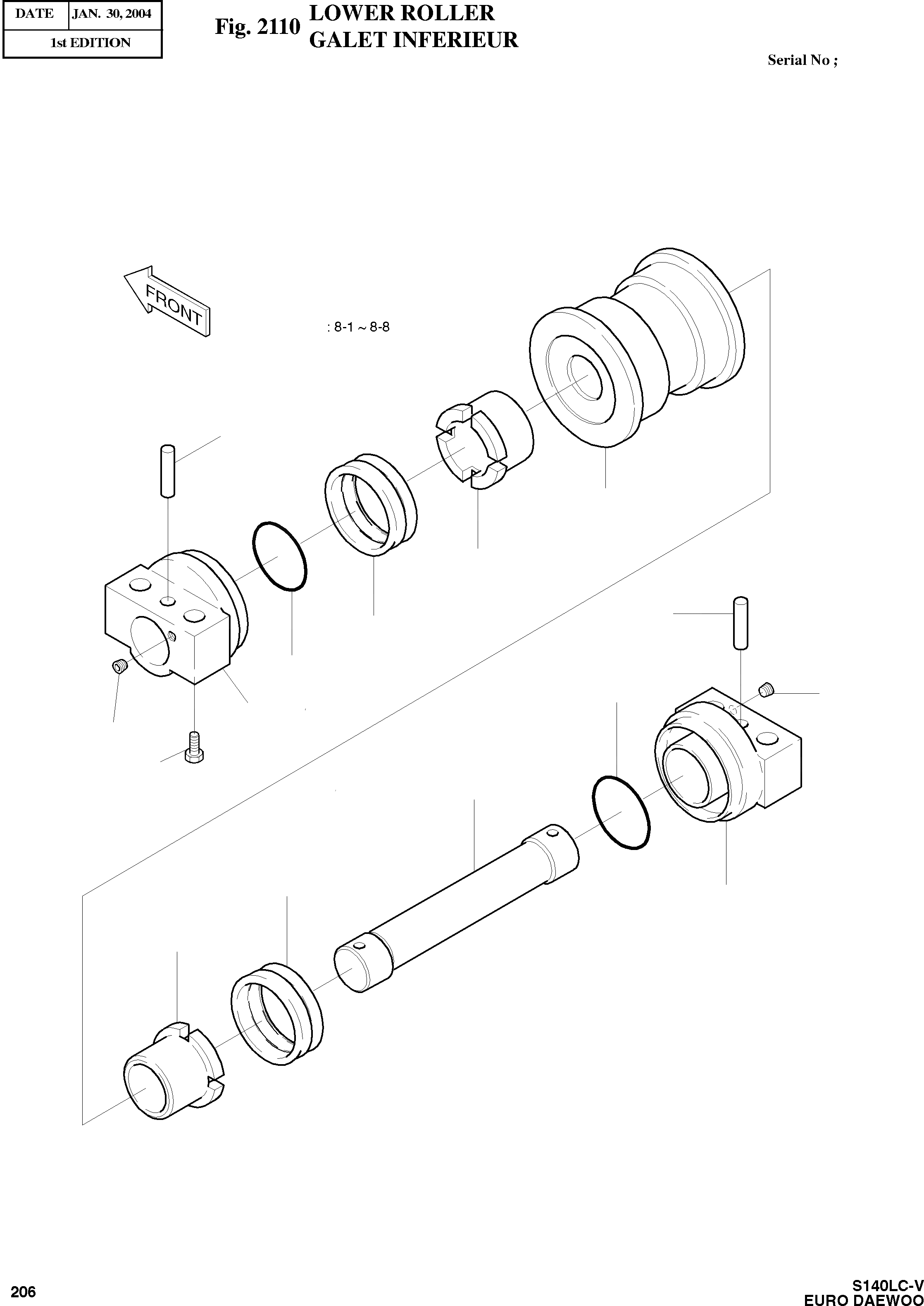 | DATE | JAN. 30, 2004 |
|---|---|
| 1st EDITION | |

Fig. 2110 LOWER ROLLER
GALET INFERIEUR

Serial No ;

FRONT

: 8-1 ~ 8-8

206

S140LC-V
EURO DAEWOO