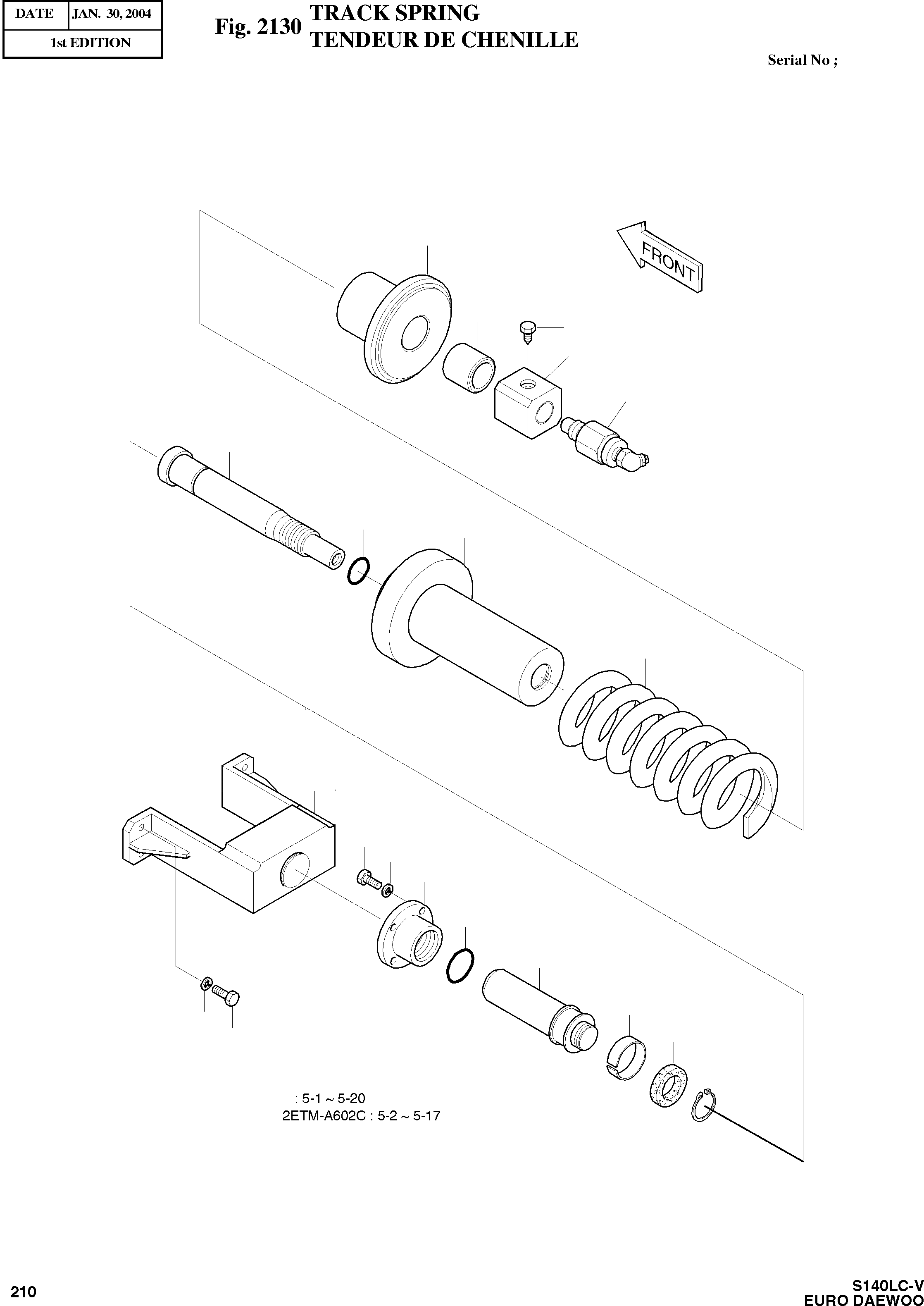 | DATE | JAN. 30, 2004 |
|---|---|
| 1st EDITION | |

Fig. 2130 TRACK SPRING
TENDEUR DE CHENILLE

Serial No ;

FRONT

: 5-1 ~ 5-20
2ETM-A602C : 5-2 ~ 5-17

210

S140LC-V
EURO DAEWOO