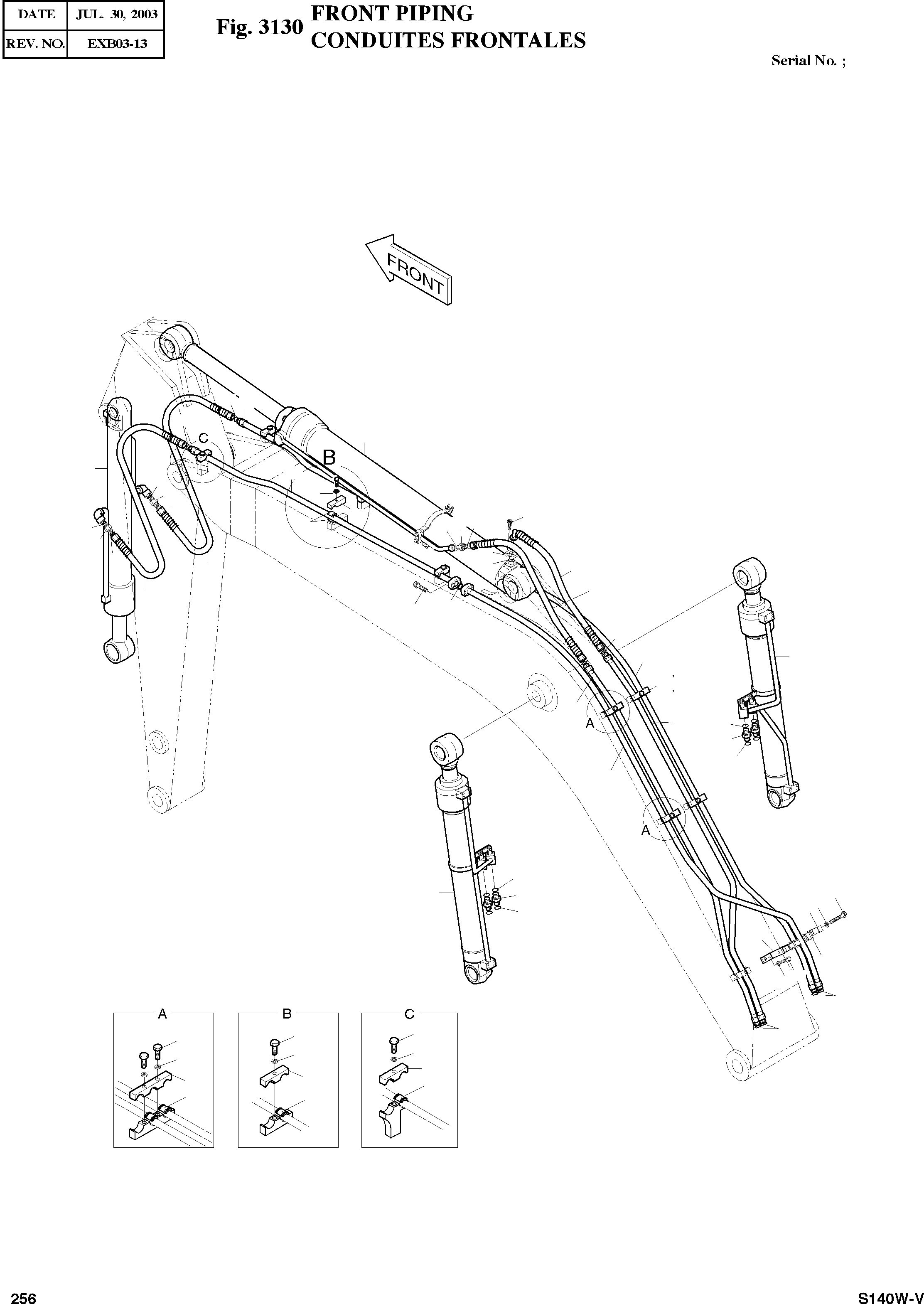 | DATE | JUL. 30, 2003 |
|---|---|
| REV. NO. | EXB03-13 |

Fig. 3130 FRONT PIPING
CONDUITES FRONTALES

Serial No. ;

FRONT

C

B

A

A

A

B

C

256

S140W-V