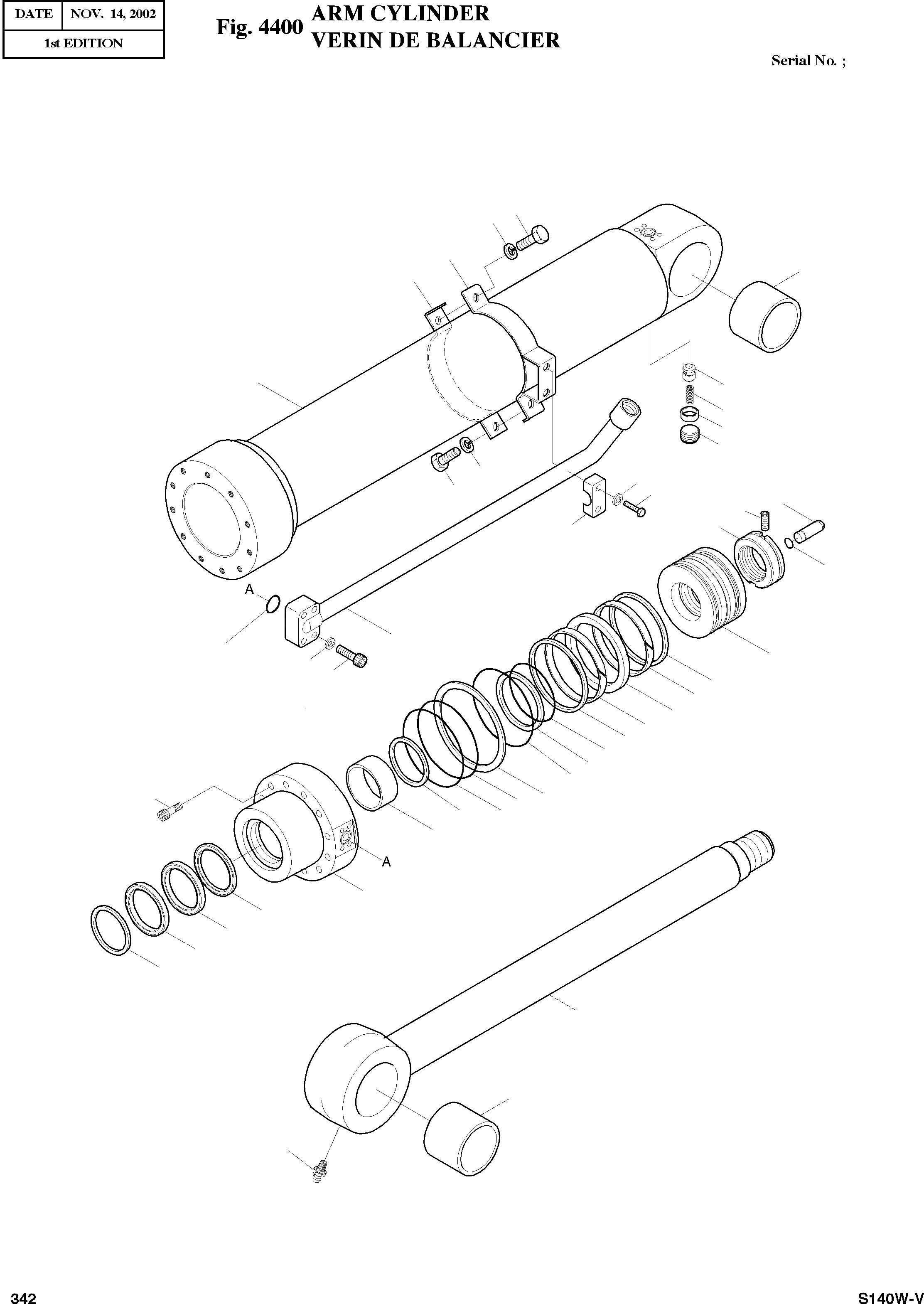 | DATE | NOV. 14, 2002 |
|---|---|
| 1st EDITION | |

Fig. 4400 ARM CYLINDER
VERIN DE BALANCIER

Serial No. ;

A

A

342

S140W-V