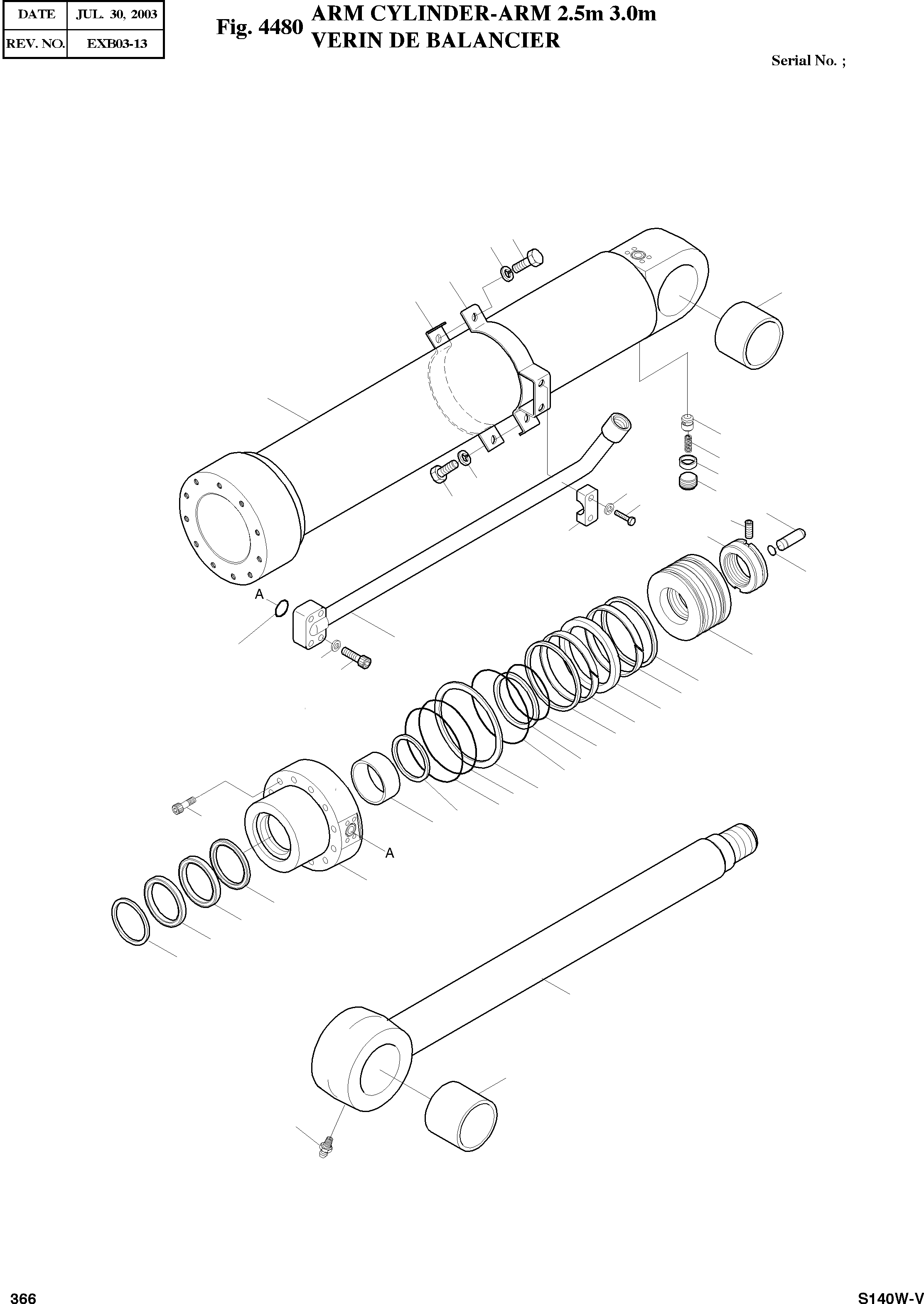 | DATE | JUL. 30, 2003 |
|---|---|
| REV. NO. | EXB03-13 |

Fig. 4480 ARM CYLINDER-ARM 2.5m 3.0m
VERIN DE BALANCIER

Serial No. ;

A

A

366

S140W-V