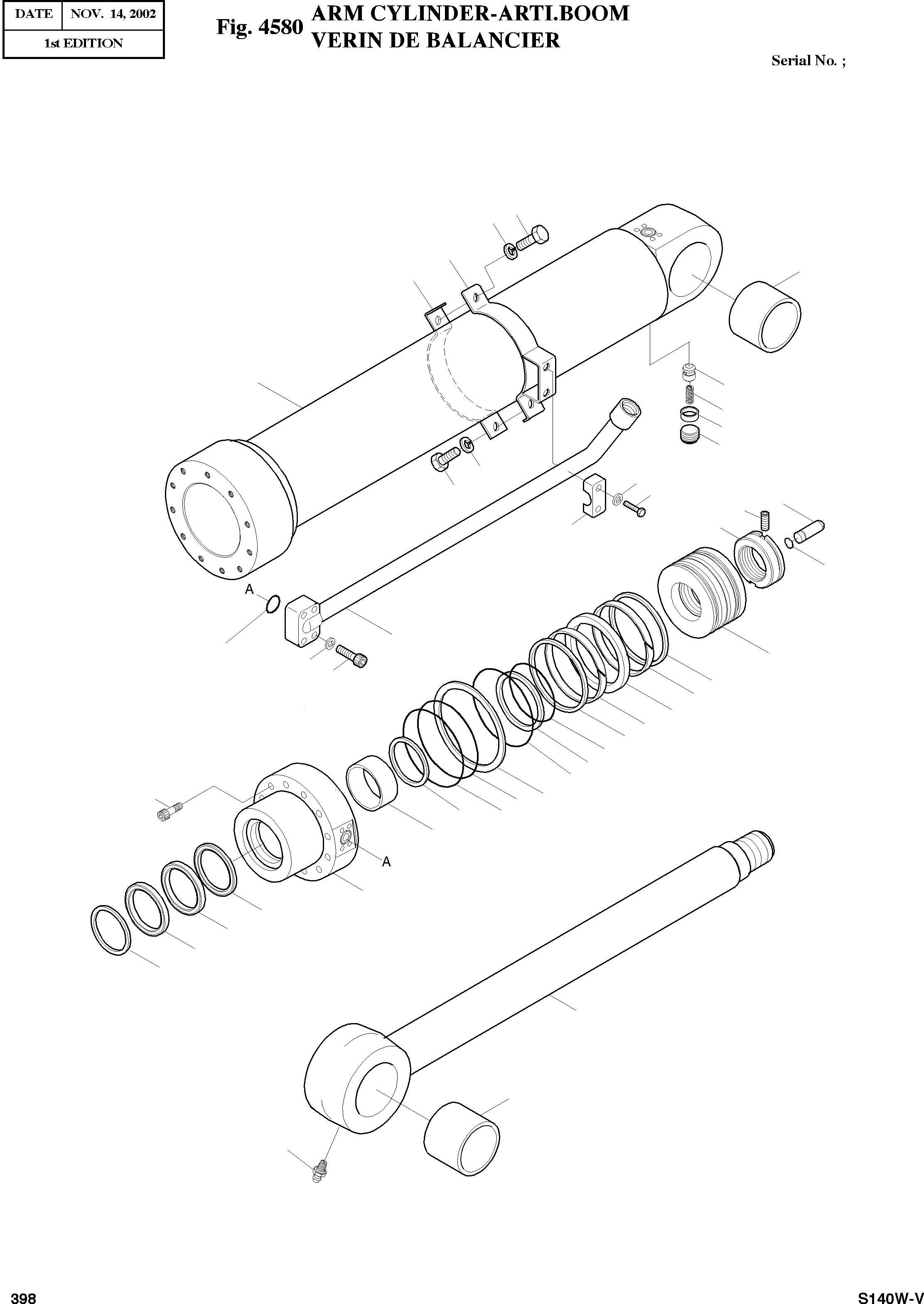 | DATE | NOV. 14, 2002 |
|---|---|
| 1st EDITION | |

Fig. 4580 ARM CYLINDER-ARTI.BOOM
VERIN DE BALANCIER

Serial No. ;

A

A

398

S140W-V