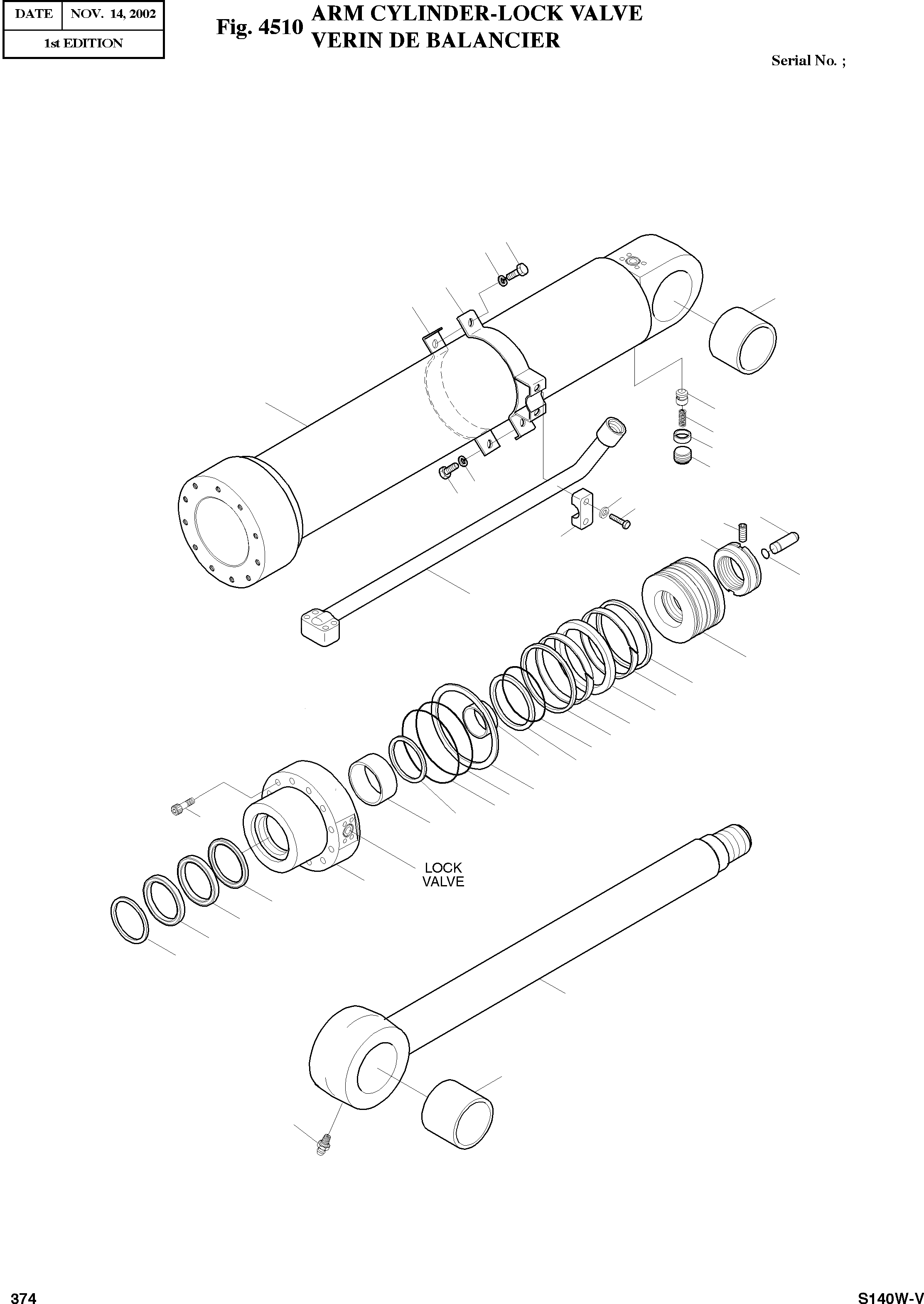 | DATE | NOV. 14, 2002 |
|---|---|
| 1st EDITION | |

Fig. 4510 ARM CYLINDER-LOCK VALVE
VERIN DE BALANCIER

Serial No. ;

LOCK VALVE

374

S140W-V