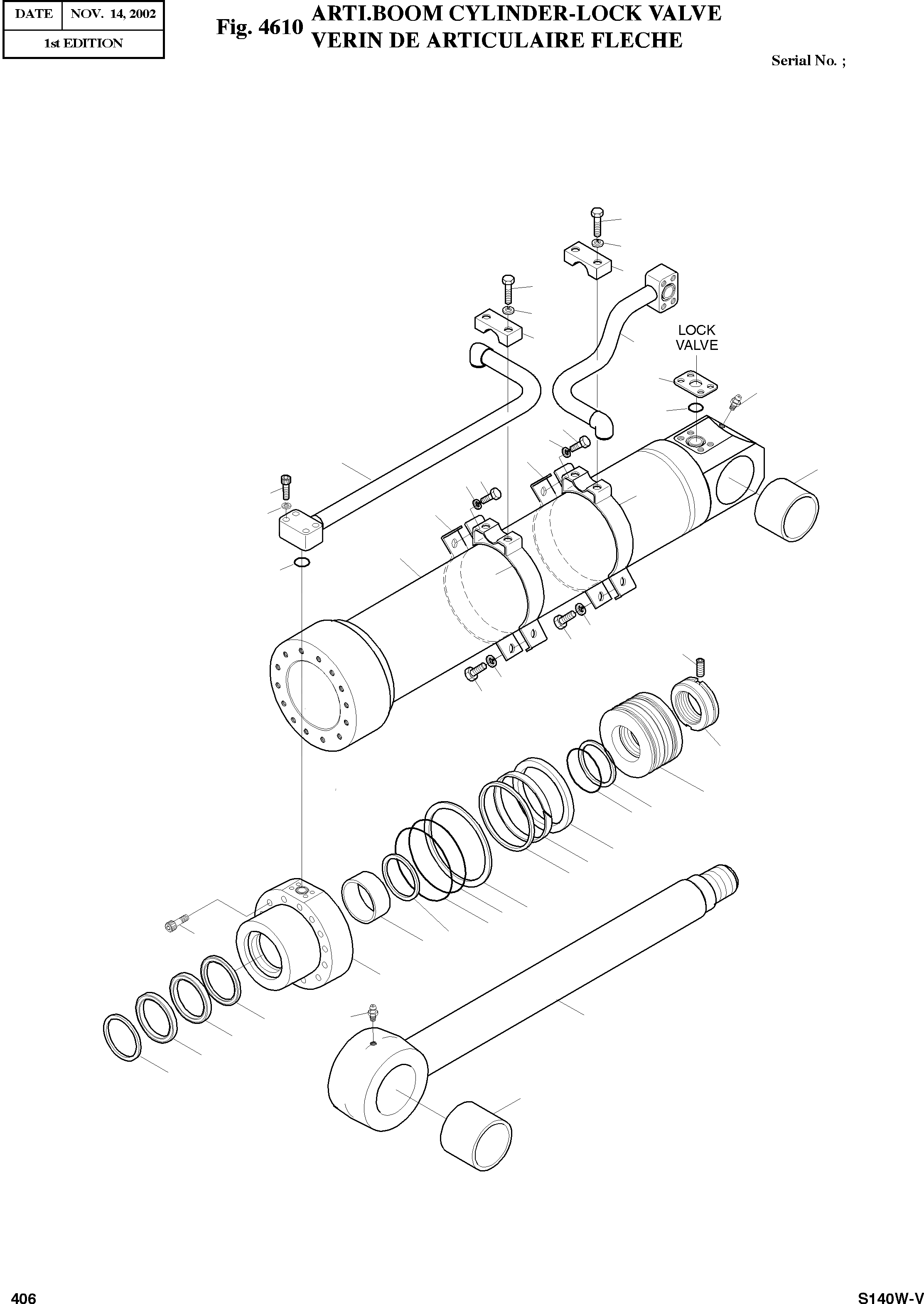 | DATE | NOV. 14, 2002 |
|---|---|
| 1st EDITION | |

Fig. 4610 ARTI.BOOM CYLINDER-LOCK VALVE
VERIN DE ARTICULAIRE FLECHE

Serial No. ;

LOCK VALVE

406

S140W-V