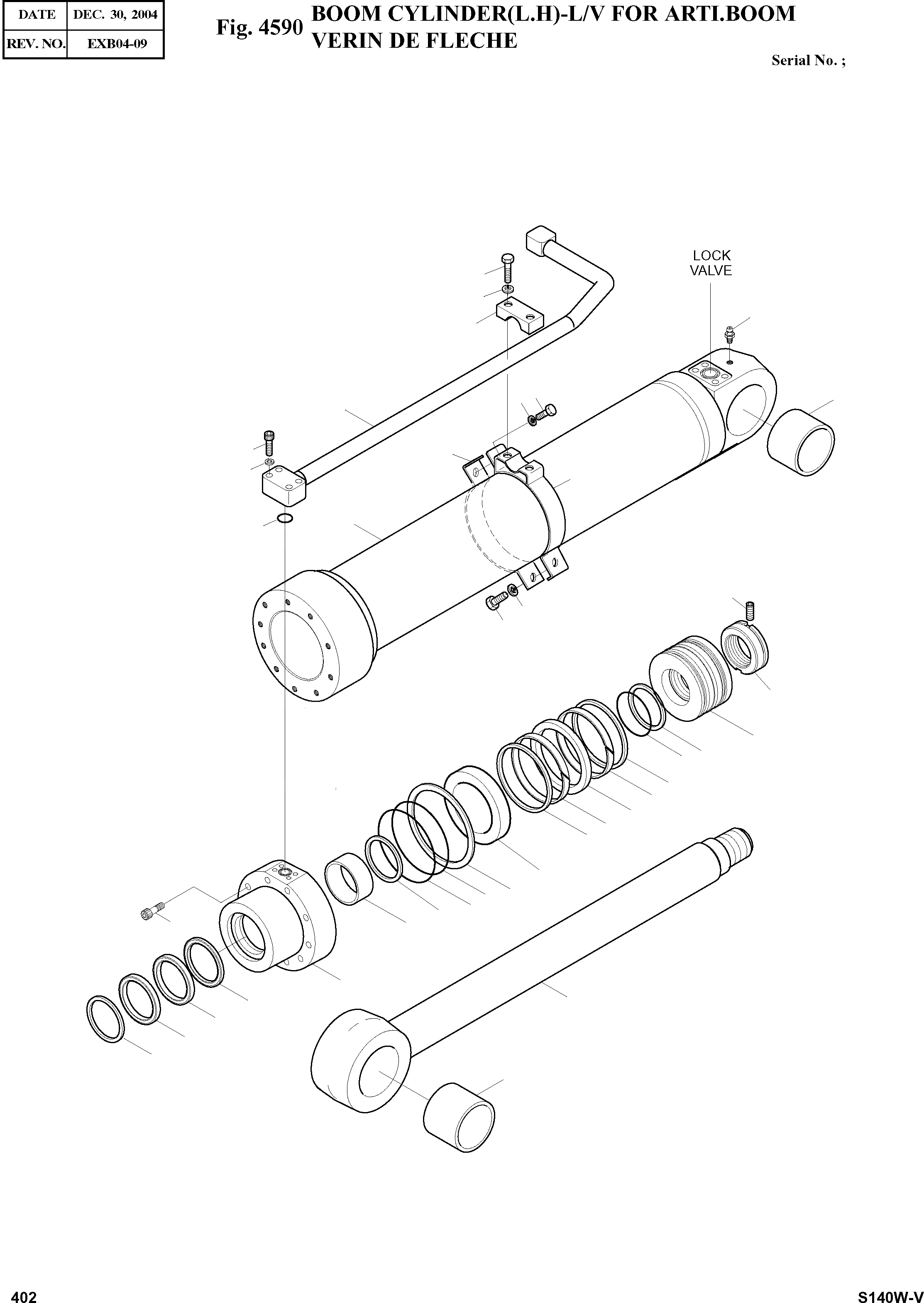 | DATE | DEC. 30, 2004 |
|---|---|
| REV. NO. | EXB04-09 |

Fig. 4590 BOOM CYLINDER(L.H)-L/V FOR ARTI.BOOM
VERIN DE FLECHE

Serial No. ;

LOCK VALVE

402

S140W-V