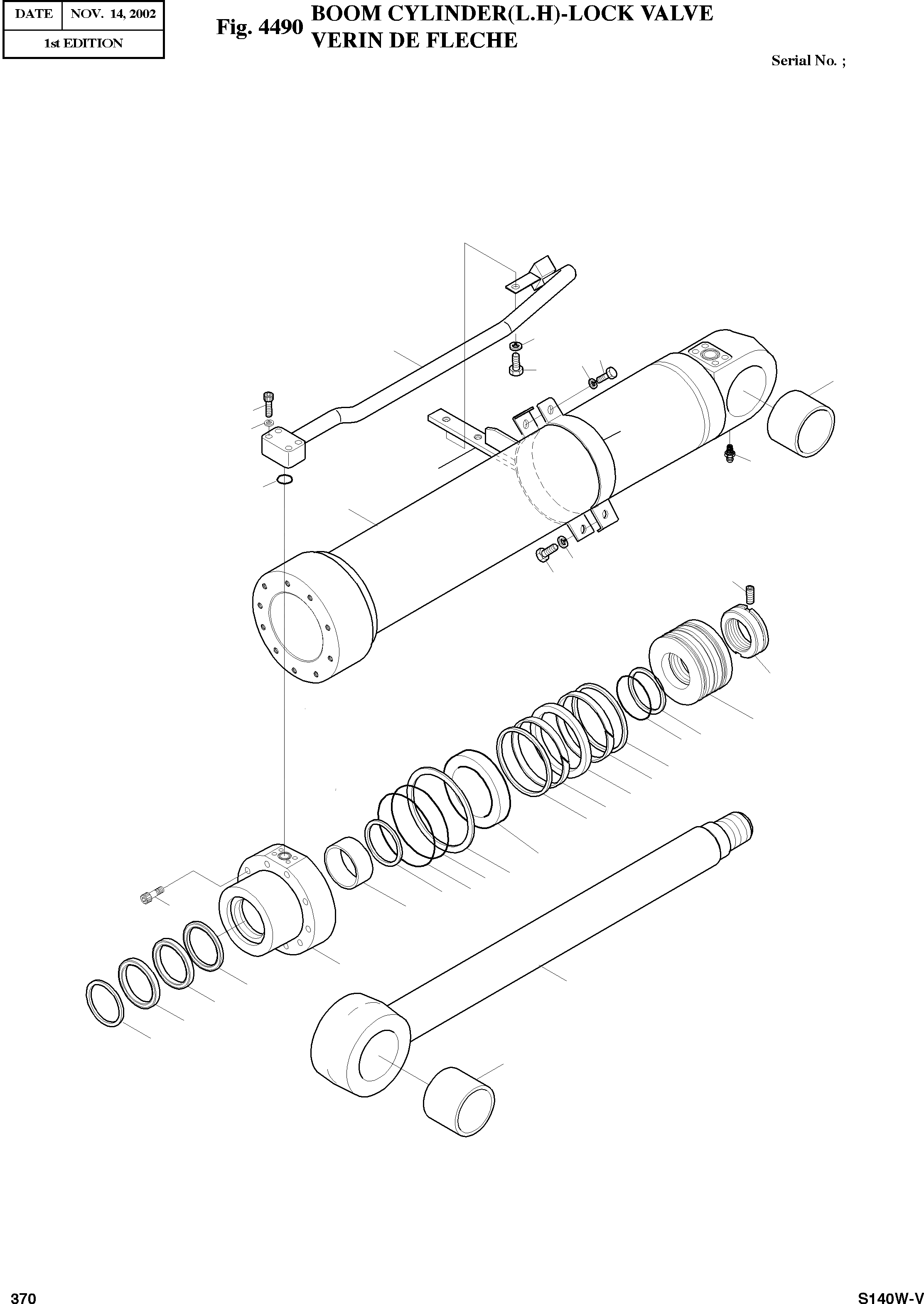 | DATE | NOV. 14, 2002 |
|---|---|
| 1st EDITION | |

Fig. 4490 BOOM CYLINDER(L.H)-LOCK VALVE
VERIN DE FLECHE

Serial No. ;

370

S140W-V