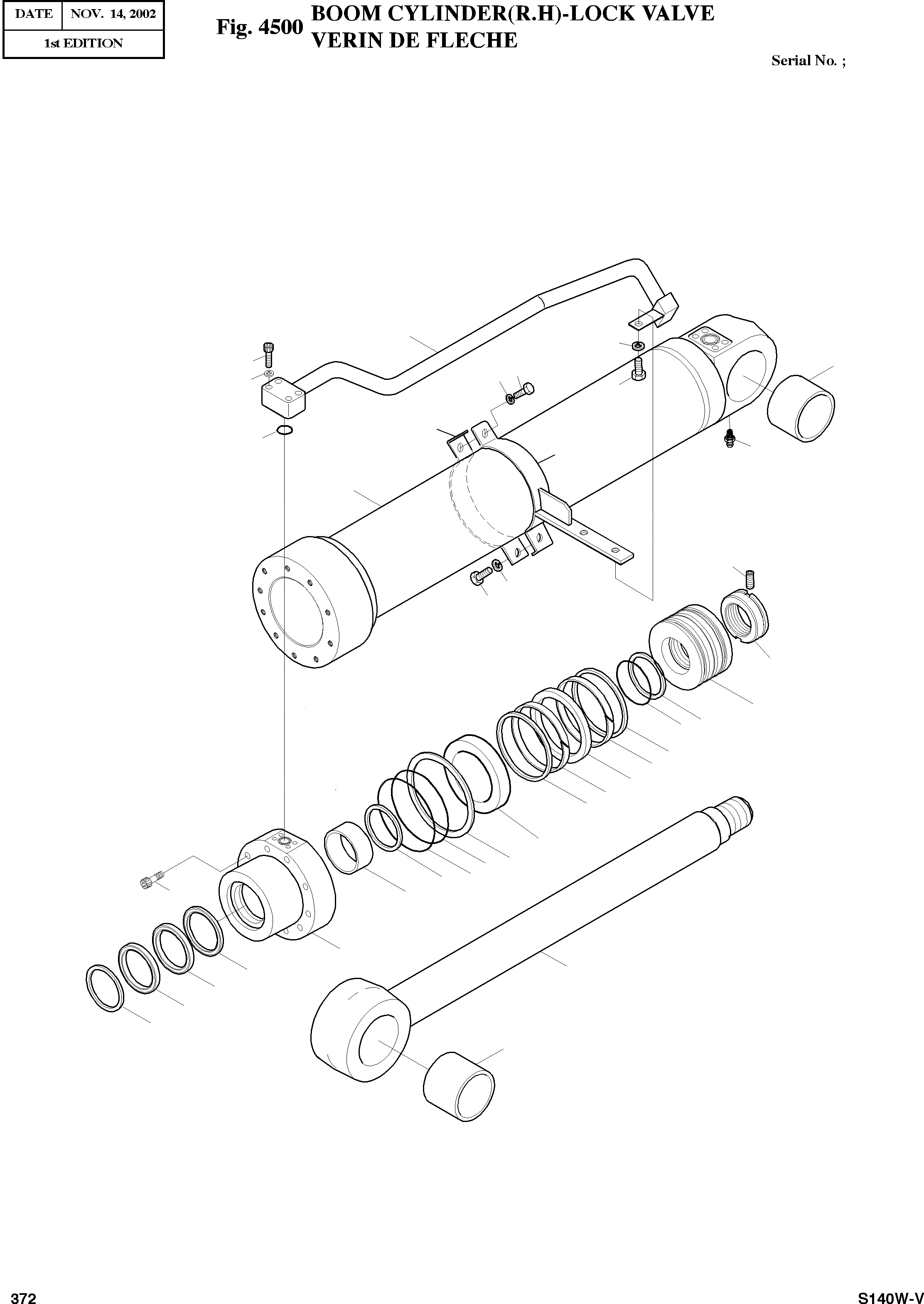 | DATE | NOV. 14, 2002 |
|---|---|
| 1st EDITION | |

Fig. 4500 BOOM CYLINDER(R.H)-LOCK VALVE
VERIN DE FLECHE

Serial No. ;

372

S140W-V