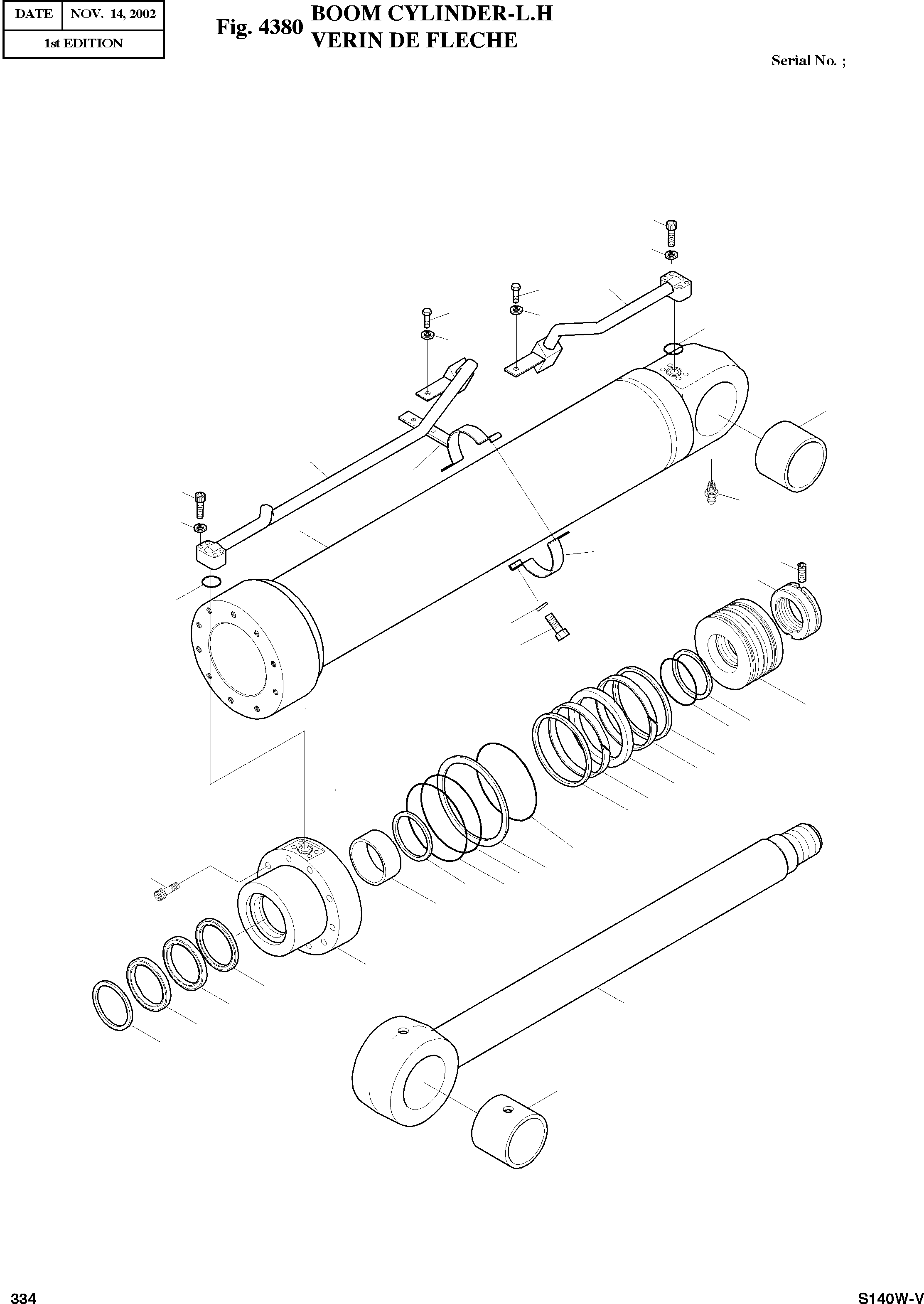 | DATE | NOV. 14, 2002 |
|---|---|
| 1st EDITION | |

Fig. 4380 BOOM CYLINDER-L.H
VERIN DE FLECHE

Serial No. ;

334

S140W-V