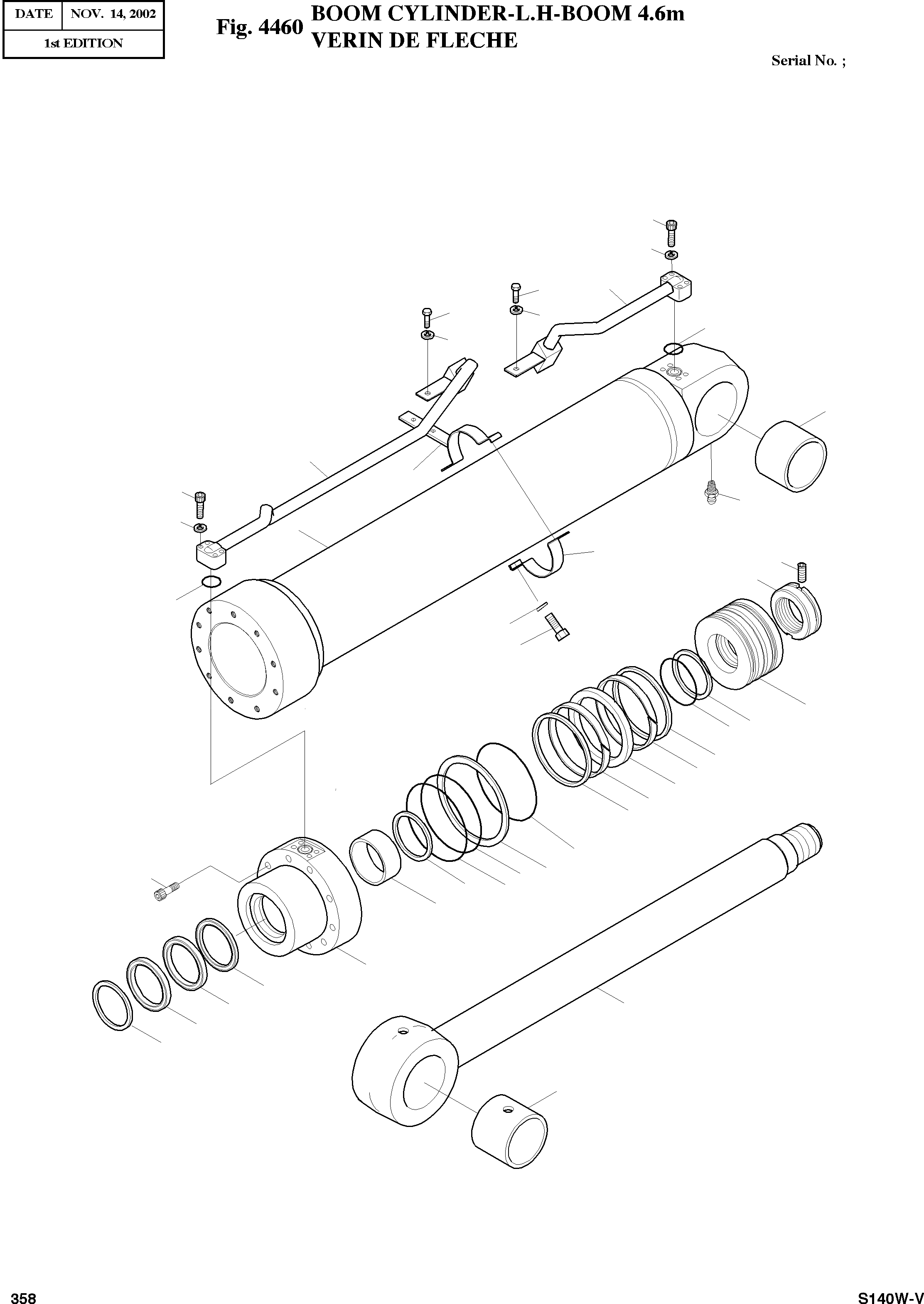 | DATE | NOV. 14, 2002 |
|---|---|
| 1st EDITION | |

Fig. 4460 BOOM CYLINDER-L.H-BOOM 4.6m
VERIN DE FLECHE

Serial No. ;

358

S140W-V