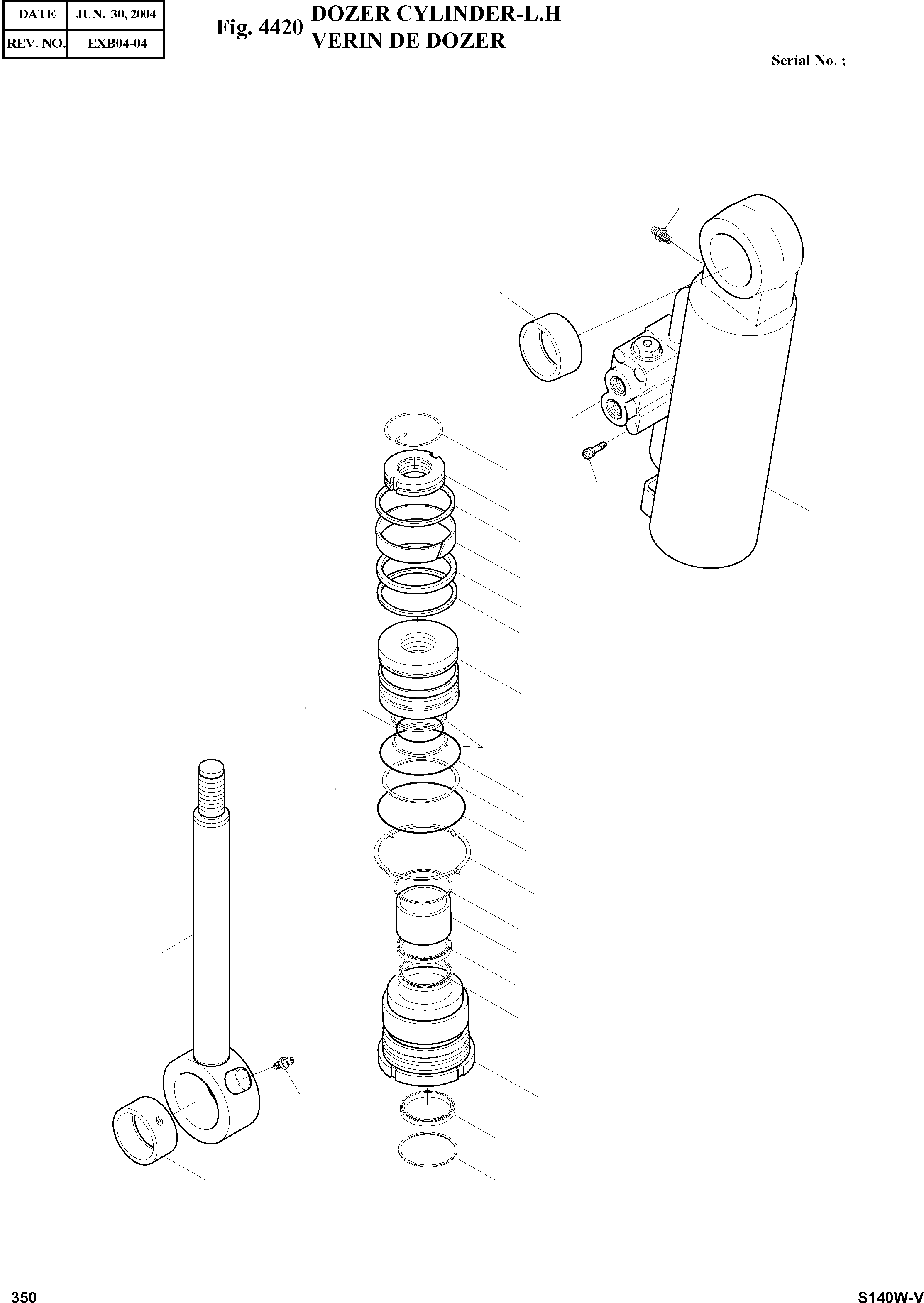 | DATE | JUN. 30, 2004 |
|---|---|
| REV. NO. | EXB04-04 |

Fig. 4420 DOZER CYLINDER-L.H
VERIN DE DOZER

Serial No. ;

350

S140W-V