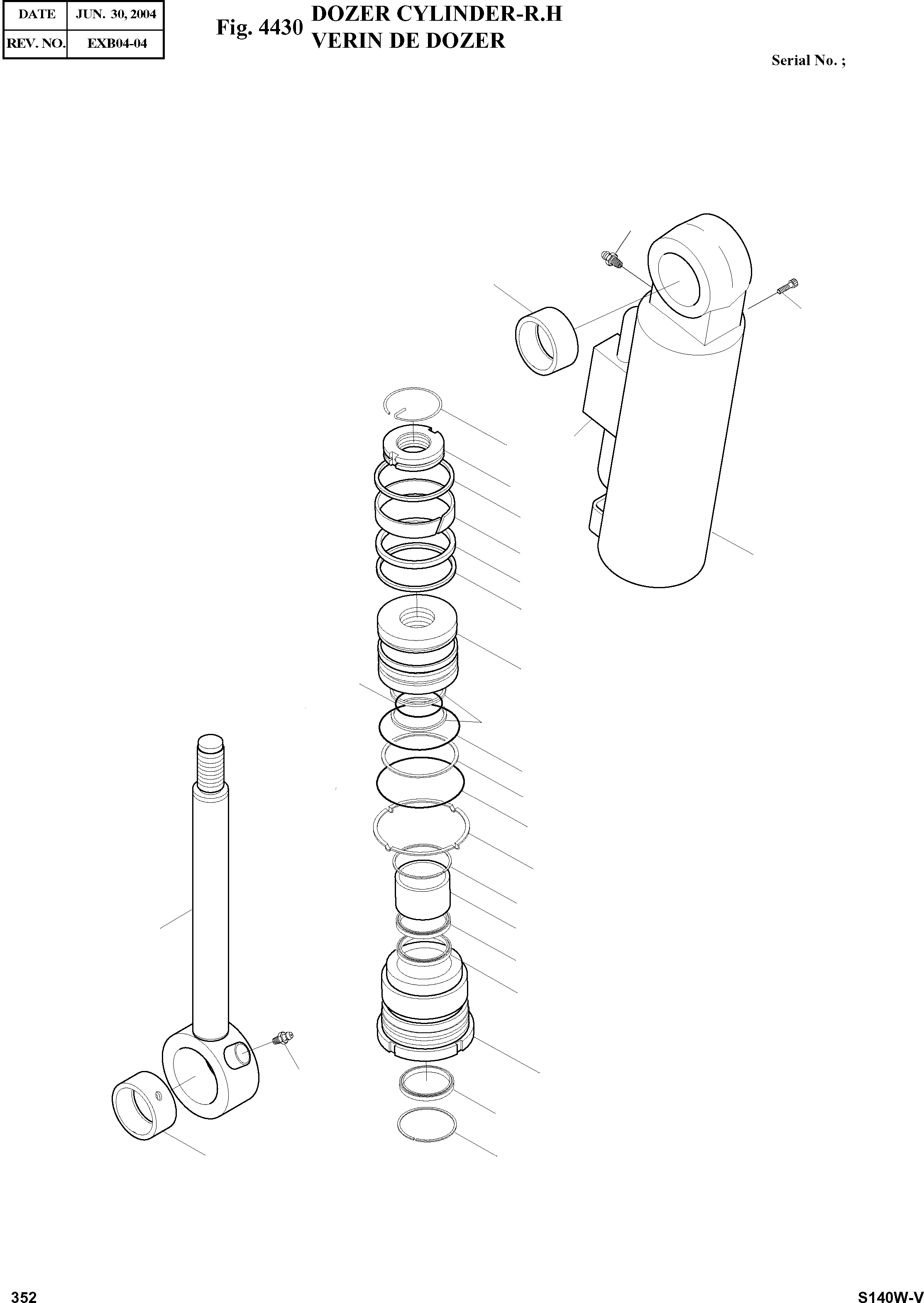 | DATE | JUN. 30, 2004 |
|---|---|
| REV. NO. | EXB04-04 |

Fig. 4430 DOZER CYLINDER-R.H
VERIN DE DOZER

Serial No. ;

352

S140W-V