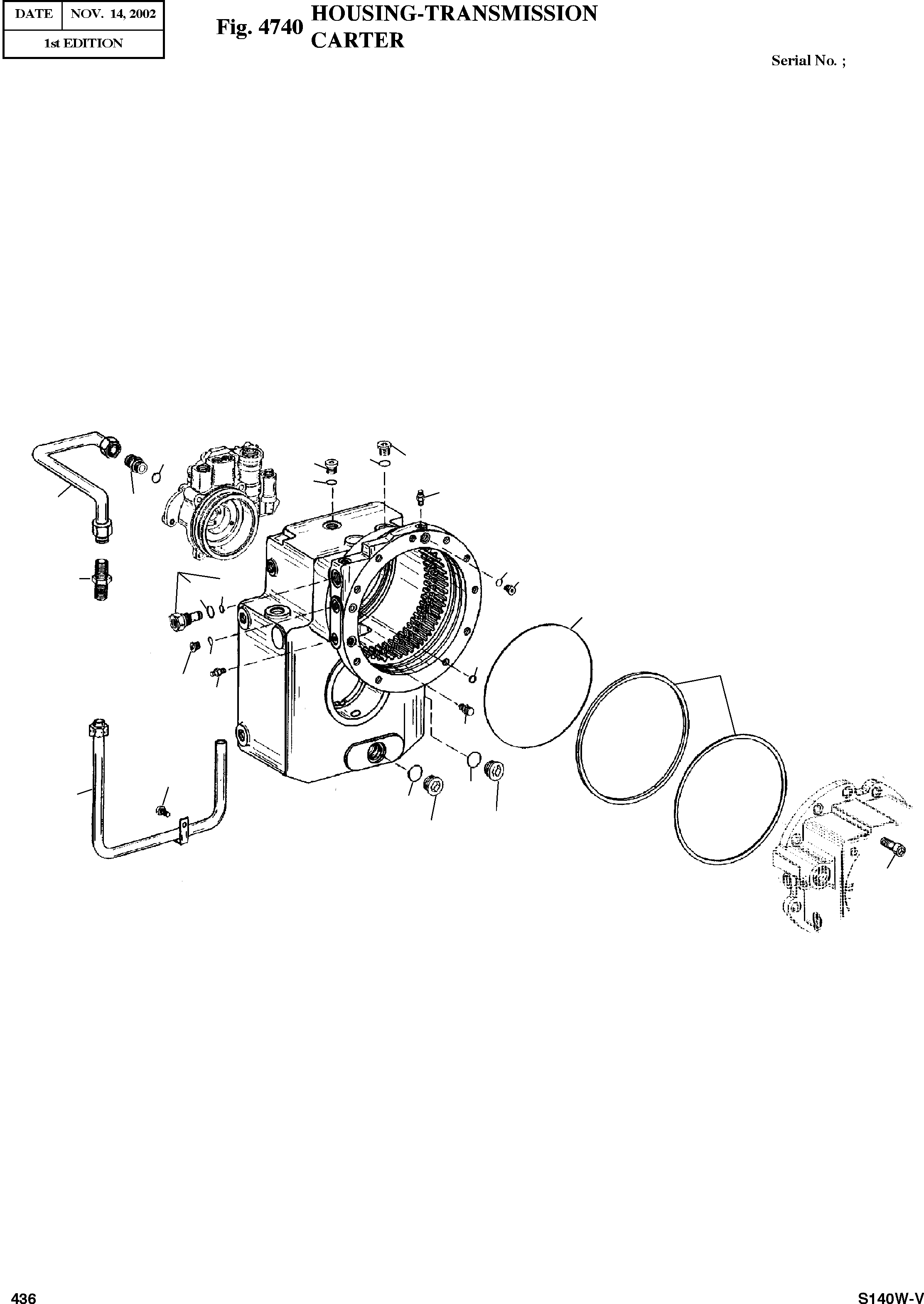 | DATE | NOV. 14, 2002 |
|---|---|
| 1st EDITION | |

Fig. 4740 HOUSING-TRANSMISSION CARTER

Serial No. ;

436

S140W-V