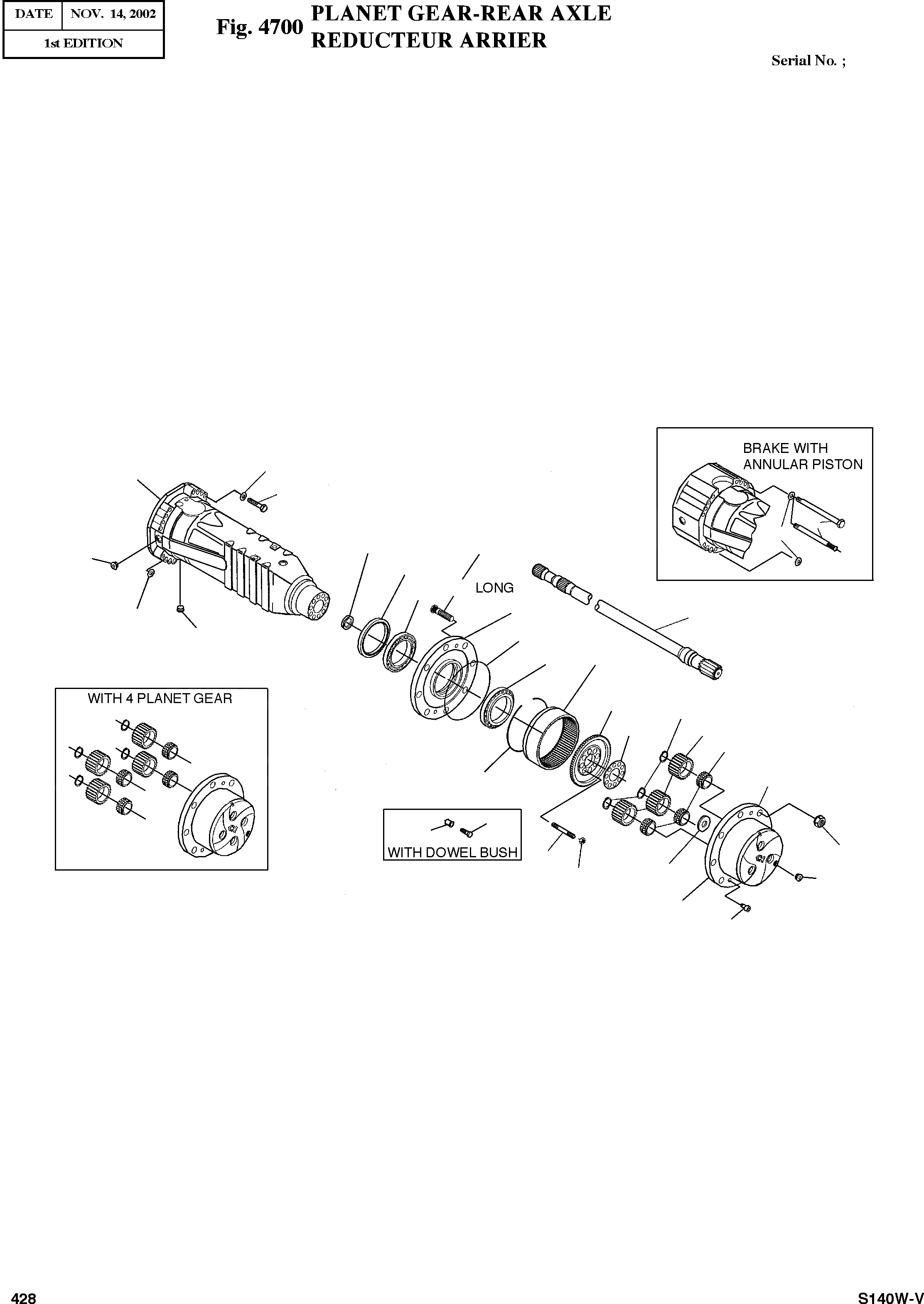 | DATE | NOV. 14, 2002 |
|---|---|
| 1st EDITION | |

Fig. 4700 PLANET GEAR-REAR AXLE
REDUCTEUR ARRIER

Serial No. ;

BRAKE WITH ANNULAR PISTON

LONG

WITH 4 PLANET GEAR

WITH DOWEL BUSH

428

S140W-V