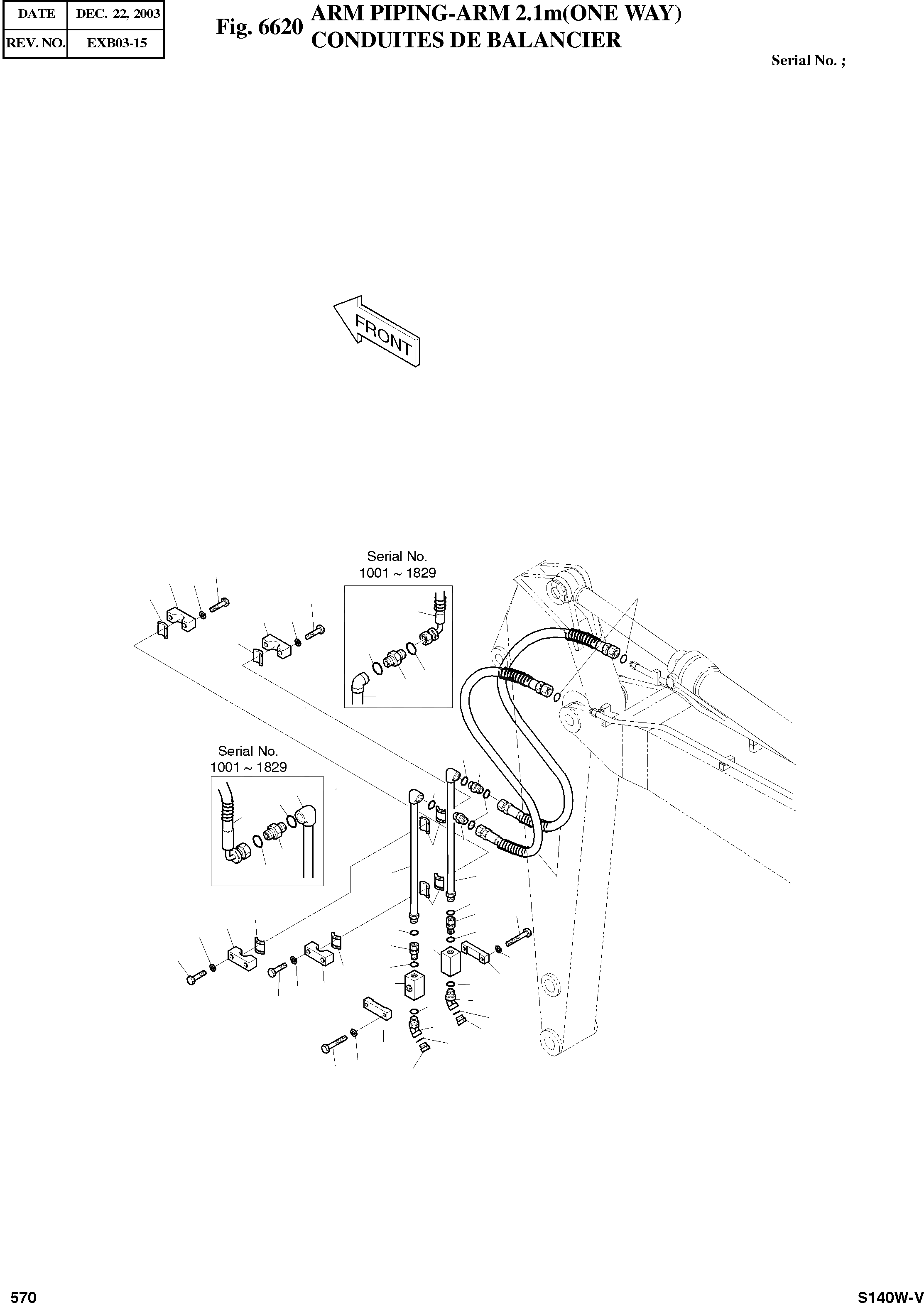 | DATE | DEC. 22, 2003 |
|---|---|
| REV. NO. | EXB03-15 |

Fig. 6620 ARM PIPING-ARM 2.1m(ONE WAY)
CONDUITES DE BALANCIER

Serial No. ;

FRONT

Serial No.
1001 ~ 1829

Serial No.
1001 ~ 1829

570

S140W-V