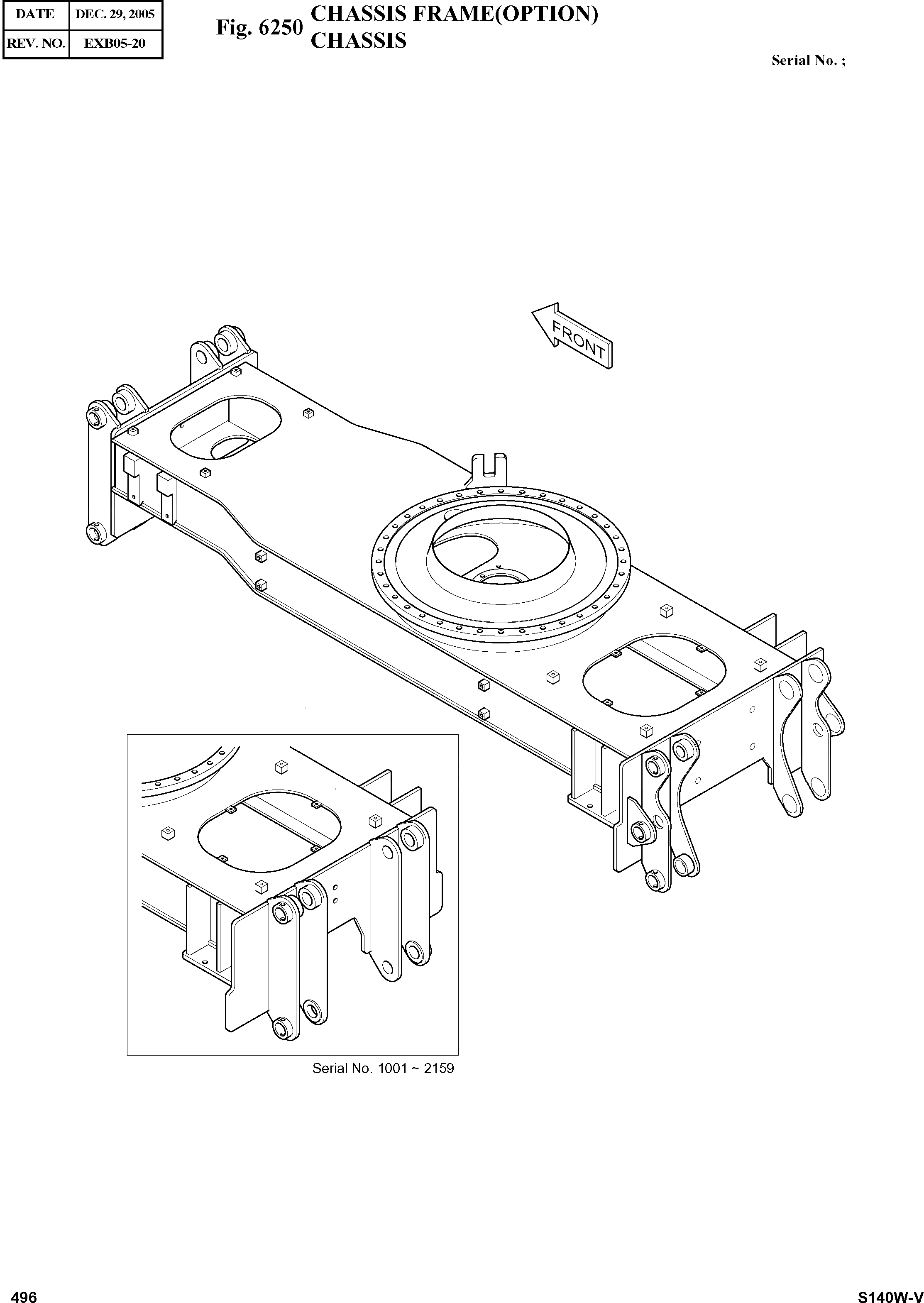 | DATE | DEC. 29, 2005 |
|---|---|
| REV. NO. | EXB05-20 |

Fig. 6250 CHASSIS FRAME(OPTION)
CHASSIS

Serial No. ;

FRONT

Serial No. 1001 ~ 2159

496

S140W-V