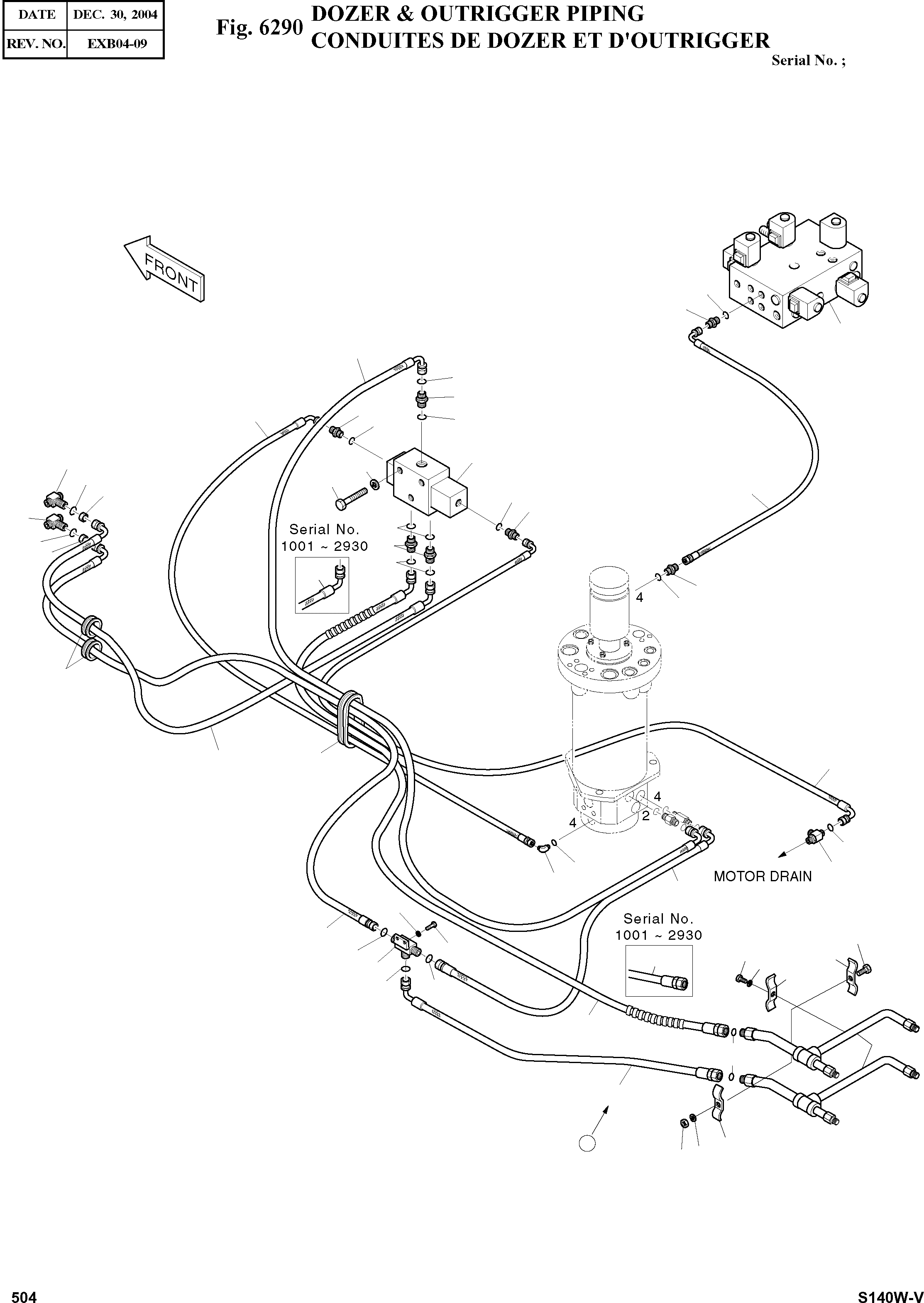 | DATE | DEC. 30, 2004 |
|---|---|
| REV. NO. | EXB04-09 |

Fig. 6290 DOZER & OUTRIGGER PIPING
CONDUITES DE DOZER ET D'OUTRIGGER
Serial No. ;

FRONT

Serial No.
1001 ~ 2930

4

4

2

4

MOTOR DRAIN

Serial No.
1001 ~ 2930

504

S140W-V