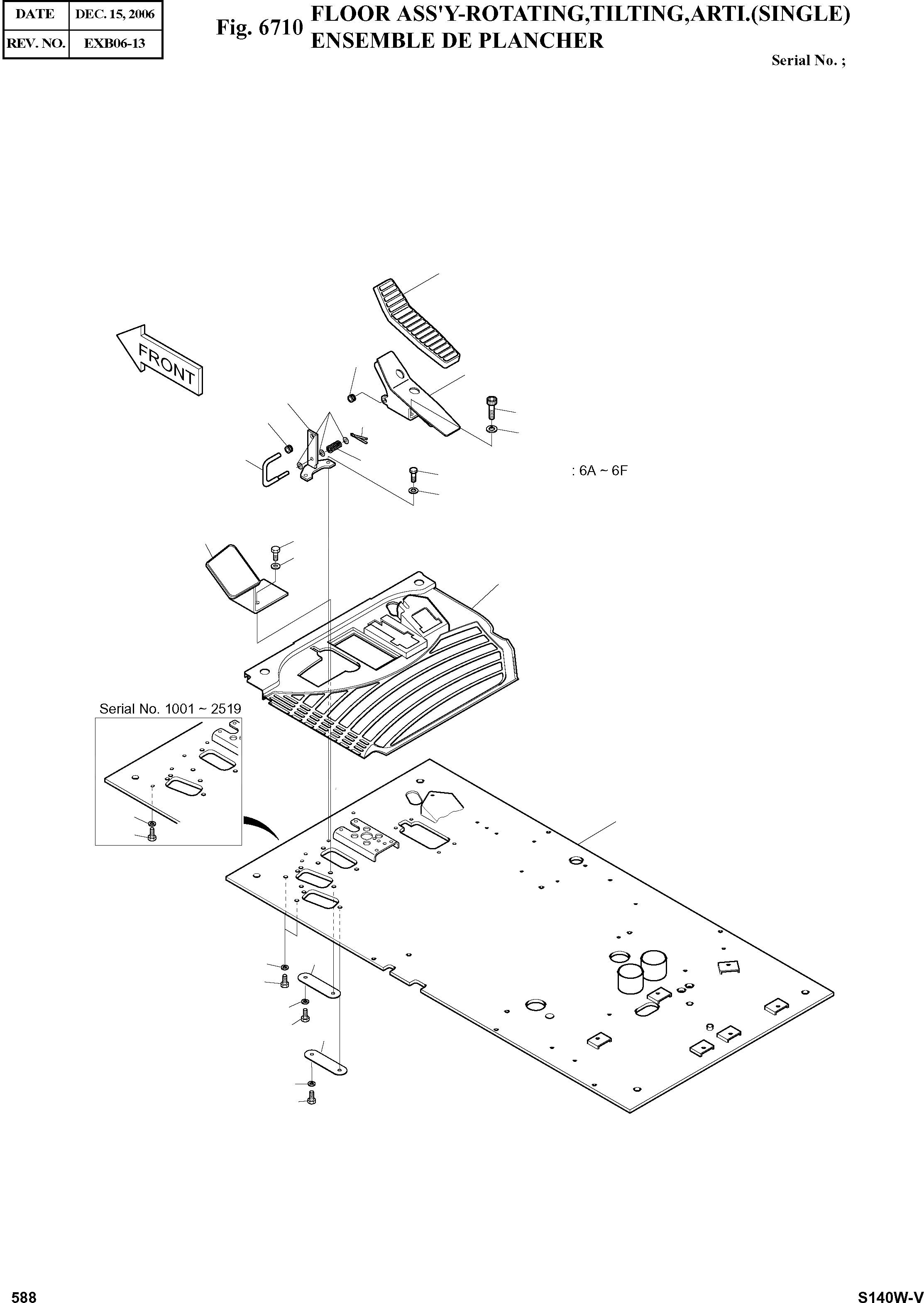 | DATE | DEC. 15, 2006 |
|---|---|
| REV. NO. | EXB06-13 |

Fig. 6710 FLOOR ASS'Y-ROTATING,TILTING,ARTI.(SINGLE)
ENSEMBLE DE PLANCHER

Serial No. ;

FRONT

: 6A ~ 6F

Serial No. 1001 ~ 2519

588

S140W-V